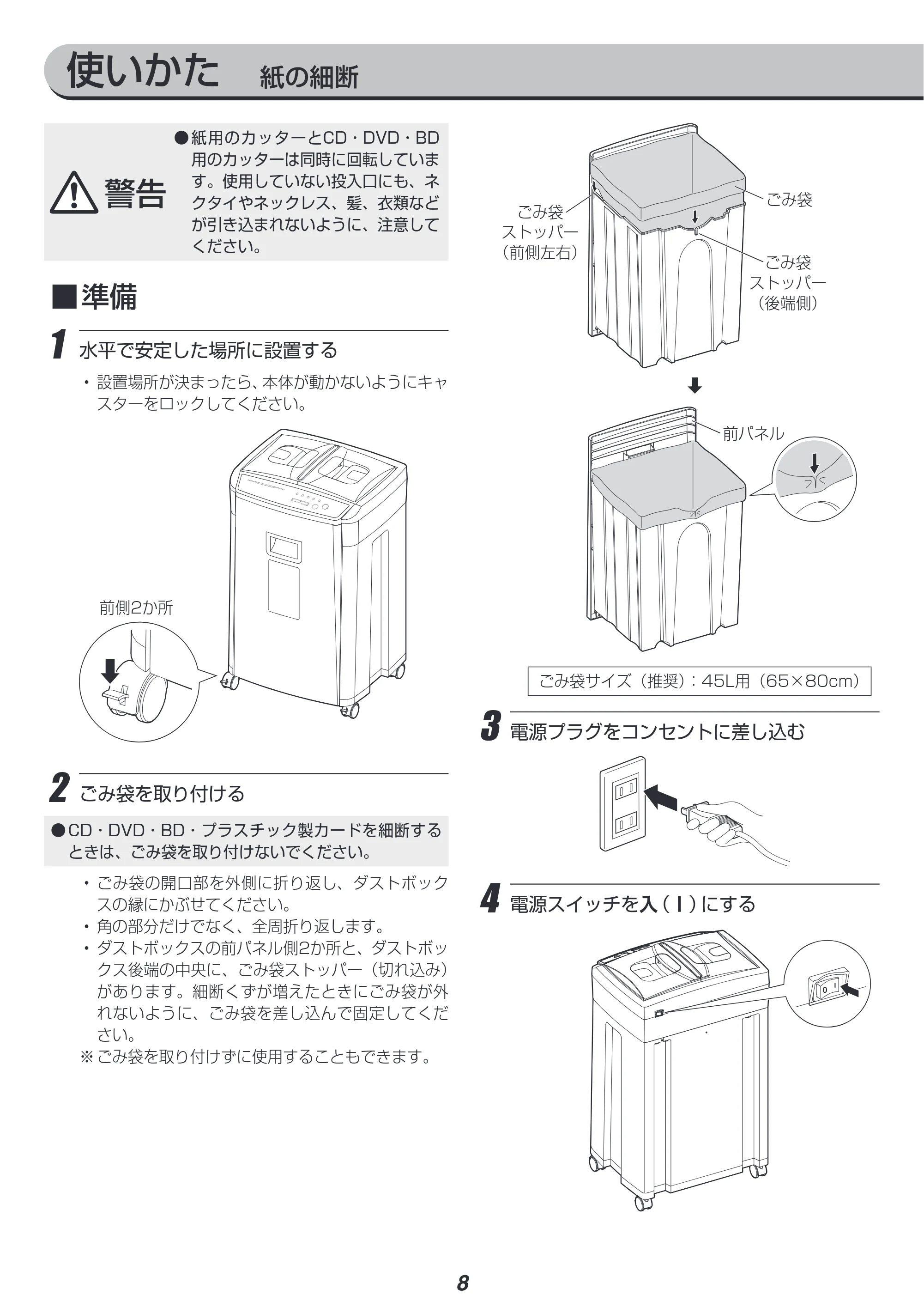 使いかた 紙の細断

警告

●紙用のカッターとCD・DVD・BD用のカッターは同時に回転しています。使用していない投入口にも、ネクタイやネックレス、髪、衣類などが引き込まれないように、注意してください。

■準備

1 水平で安定した場所に設置する

・設置場所が決まったら、本体が動かないようにキャスターをロックしてください。

前側2か所

2 ごみ袋を取り付ける

●CD・DVD・BD・プラスチック製カードを細断するときは、ごみ袋を取り付けないでください。

・ごみ袋の開口部を外側に折り返し、ダストボックスの縁にかぶせてください。
・角の部分だけでなく、全周折り返します。
・ダストボックスの前パネル側2か所と、ダストボックス後端の中央に、ごみ袋ストッパー（切れ込み）があります。細断くずが増えたときにごみ袋が外れないように、ごみ袋を差し込んで固定してください。
※ごみ袋を取り付けずに使用することもできます。

ごみ袋
ストッパー
（前側左右）

ごみ袋

ごみ袋
ストッパー
（後端側）

前パネル

ごみ袋サイズ（推奨）：45L用（65×80cm）

3 電源プラグをコンセントに差し込む

4 電源スイッチを入（Ｉ）にする

8