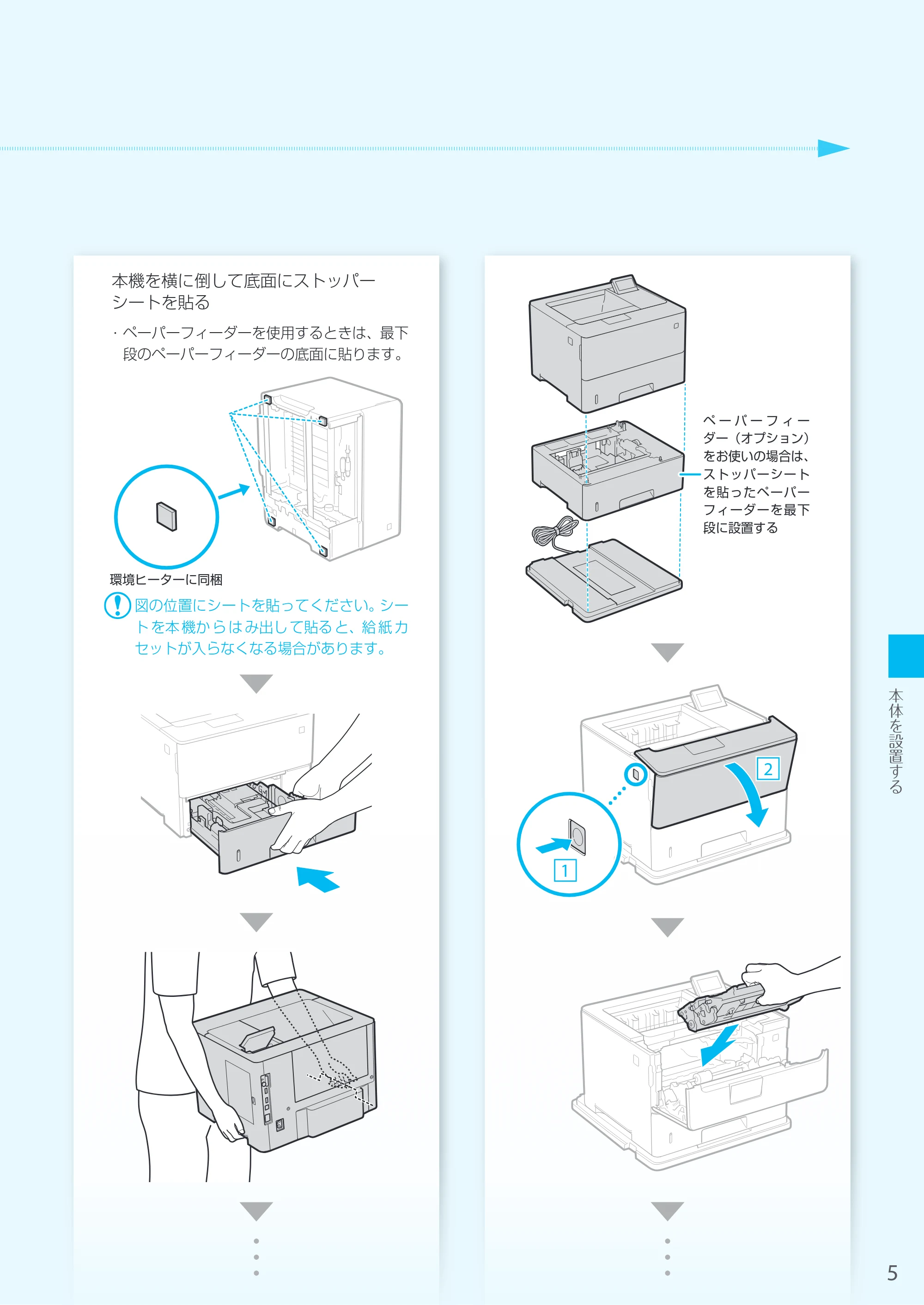 本機を横に倒して底面にストッパーシートを貼る

・ペーパーフィーダーを使用するときは、最下段のペーパーフィーダーの底面に貼ります。

環境ヒーターに同梱

図の位置にシートを貼ってください。シートを本機からはみ出して貼ると、給紙カセットが入らなくなる場合があります。

ペーパーフィーダー（オプション）をお使いの場合は、ストッパーシートを貼ったペーパーフィーダーを最下段に設置する

2

1

本体を設置する

5