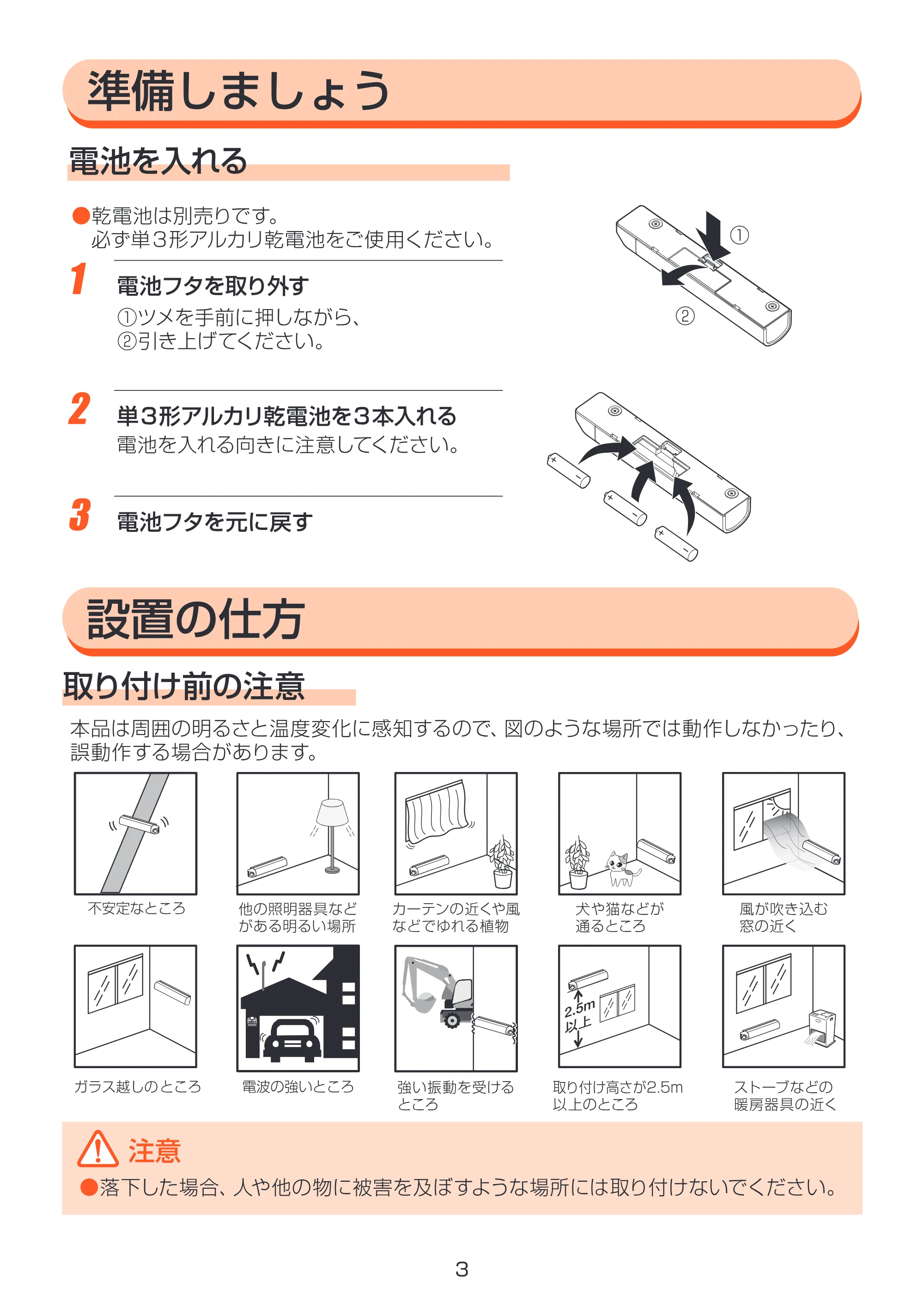 準備しましょう

電池を入れる

●乾電池は別売りです。
必ず単3形アルカリ乾電池をご使用ください。

1 電池フタを取り外す
①ツメを手前に押しながら、
②引き上げてください。

①
②

2 単3形アルカリ乾電池を3本入れる
電池を入れる向きに注意してください。

3 電池フタを元に戻す

設置の仕方

取り付け前の注意

本品は周囲の明るさと温度変化に感知するので、図のような場所では動作しなかったり、誤動作する場合があります。

不安定なところ

他の照明器具などがある明るい場所

カーテンの近くや風などでゆれる植物

犬や猫などが通るところ

風が吹き込む窓の近く

ガラス越しのところ

電波の強いところ

強い振動を受けるところ

2.5m
以上

取り付け高さが2.5m以上のところ

ストーブなどの暖房器具の近く

注意
●落下した場合、人や他の物に被害を及ぼすような場所には取り付けないでください。

3