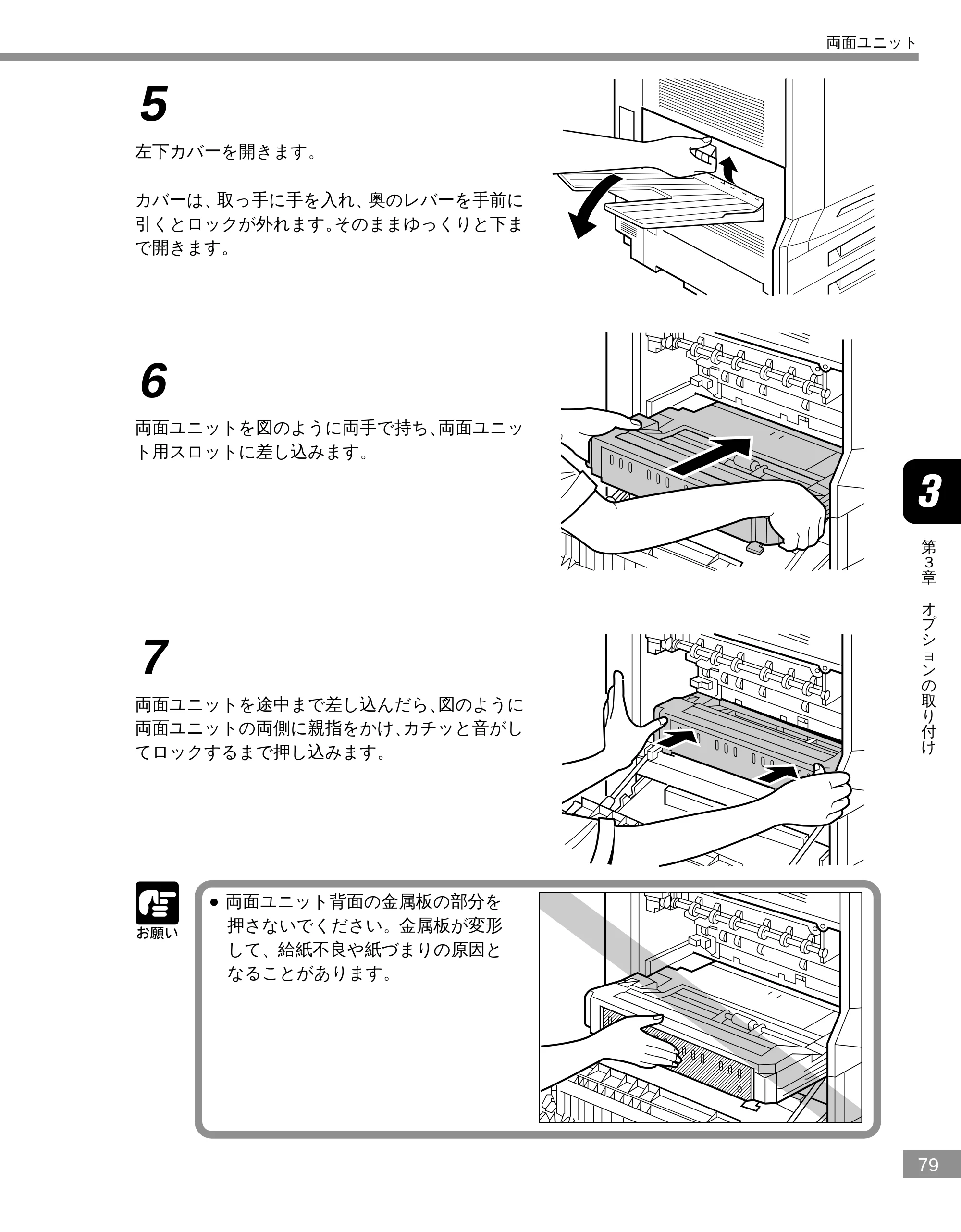 両面ユニット

5

左下カバーを開きます。

カバーは、取っ手に手を入れ、奥のレバーを手前に引くとロックが外れます。そのままゆっくりと下まで開きます。

6

両面ユニットを図のように両手で持ち、両面ユニット用スロットに差し込みます。

7

両面ユニットを途中まで差し込んだら、図のように両面ユニットの両側に親指をかけ、カチッと音がしてロックするまで押し込みます。

お願い

• 両面ユニット背面の金属板の部分を押さないでください。金属板が変形して、給紙不良や紙づまりの原因となることがあります。

3

第3章 オプションの取り付け

79