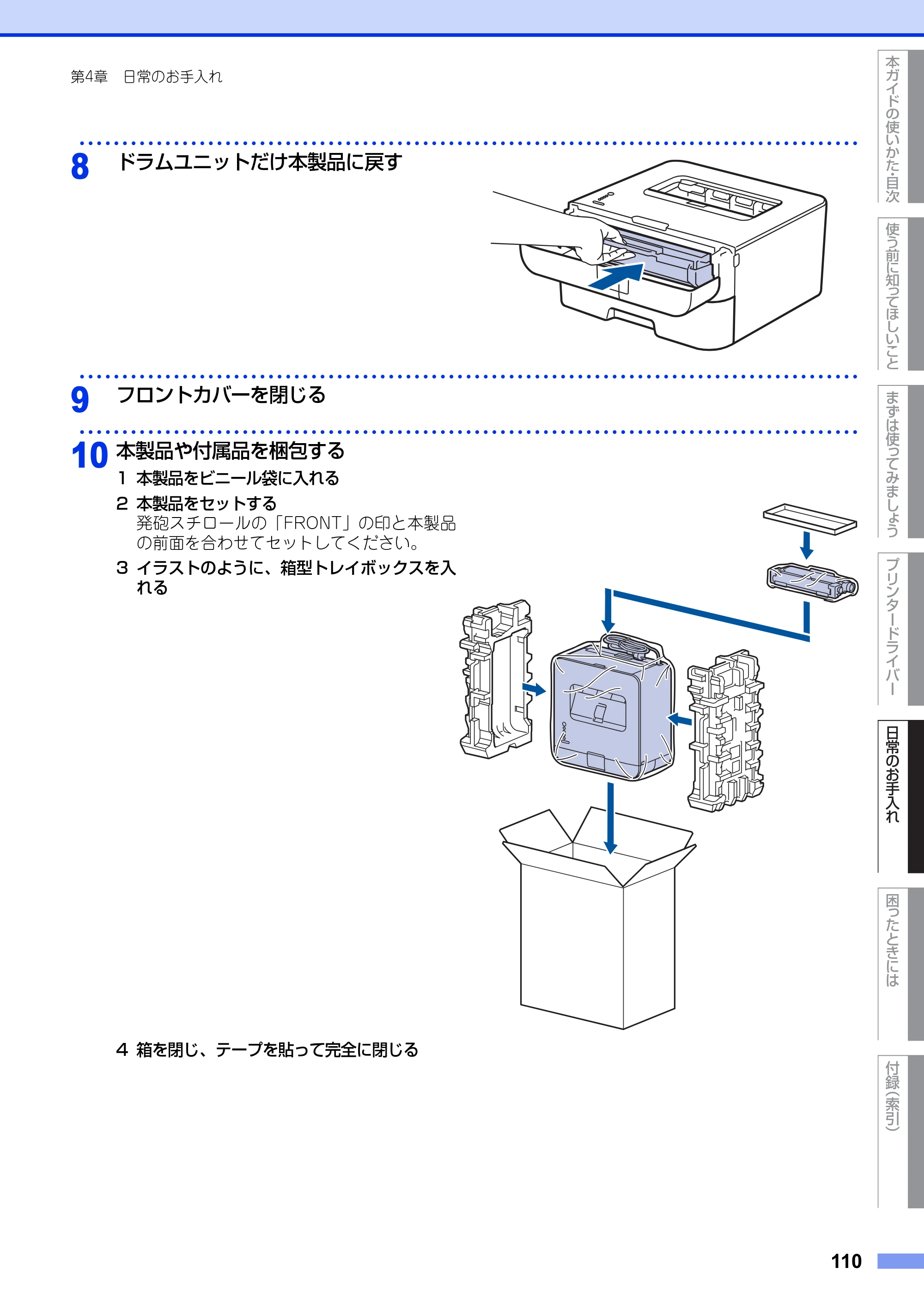 第4章 日常のお手入れ

8 ドラムユニットだけ本製品に戻す

9 フロントカバーを閉じる

10 本製品や付属品を梱包する

1 本製品をビニール袋に入れる

2 本製品をセットする
発砲スチロールの「FRONT」の印と本製品の前面を合わせてセットしてください。

3 イラストのように、箱型トレイボックスを入れる

4 箱を閉じ、テープを貼って完全に閉じる

本ガイドの使いかた・目次

使う前に知ってほしいこと

まずは使ってみましょう

プリンタードライバー

日常のお手入れ

困ったときには

付録(索引)

110