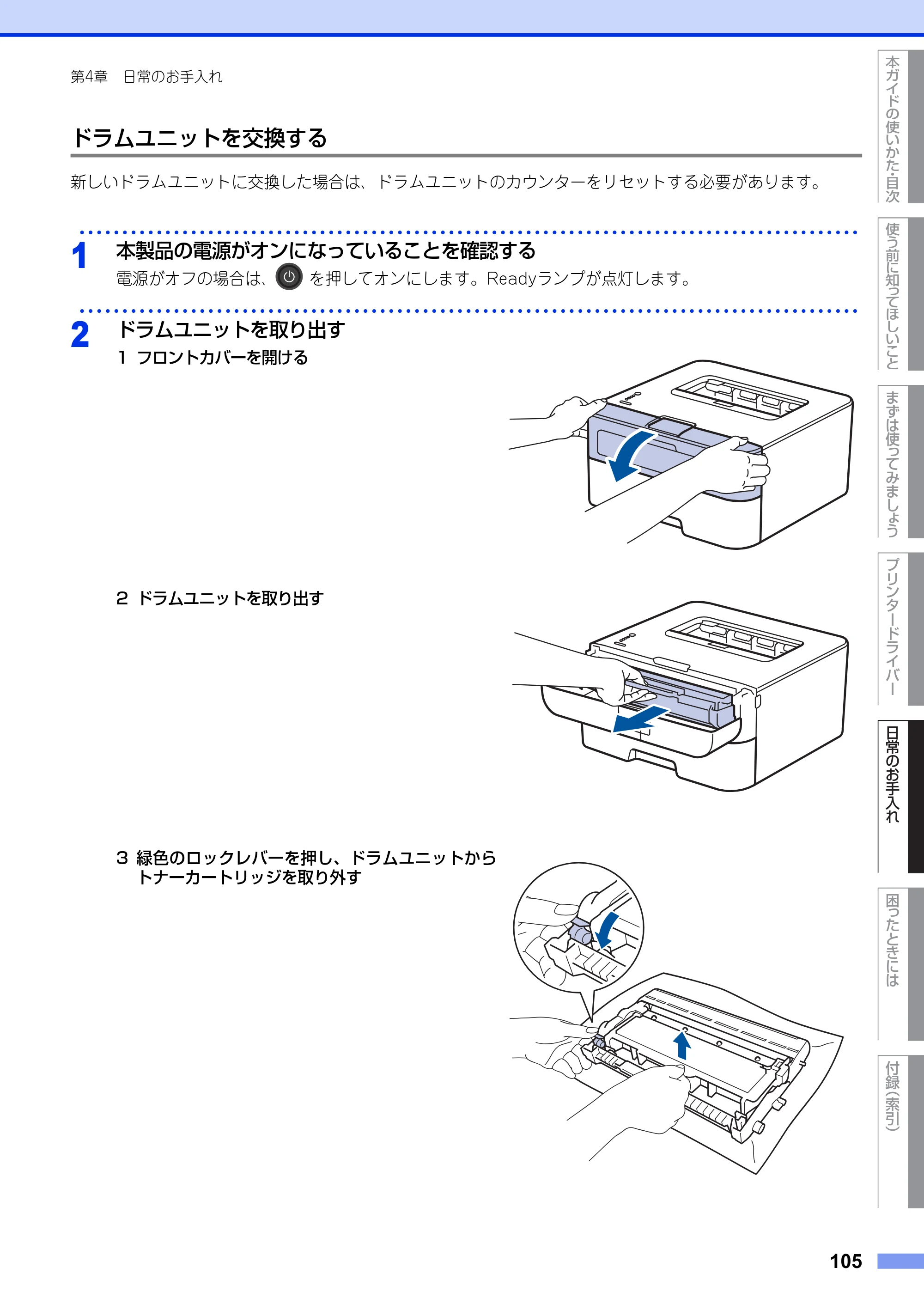 第4章 日常のお手入れ

ドラムユニットを交換する

新しいドラムユニットに交換した場合は、ドラムユニットのカウンターをリセットする必要があります。

1 本製品の電源がオンになっていることを確認する

電源がオフの場合は、を押してオンにします。Readyランプが点灯します。

2 ドラムユニットを取り出す

1 フロントカバーを開ける

2 ドラムユニットを取り出す

3 緑色のロックレバーを押し、ドラムユニットからトナーカートリッジを取り外す

本ガイドの使いかた・目次

使う前に知ってほしいこと

まずは使ってみましょう

プリンタードライバー

日常のお手入れ

困ったときには

付録(索引)

105