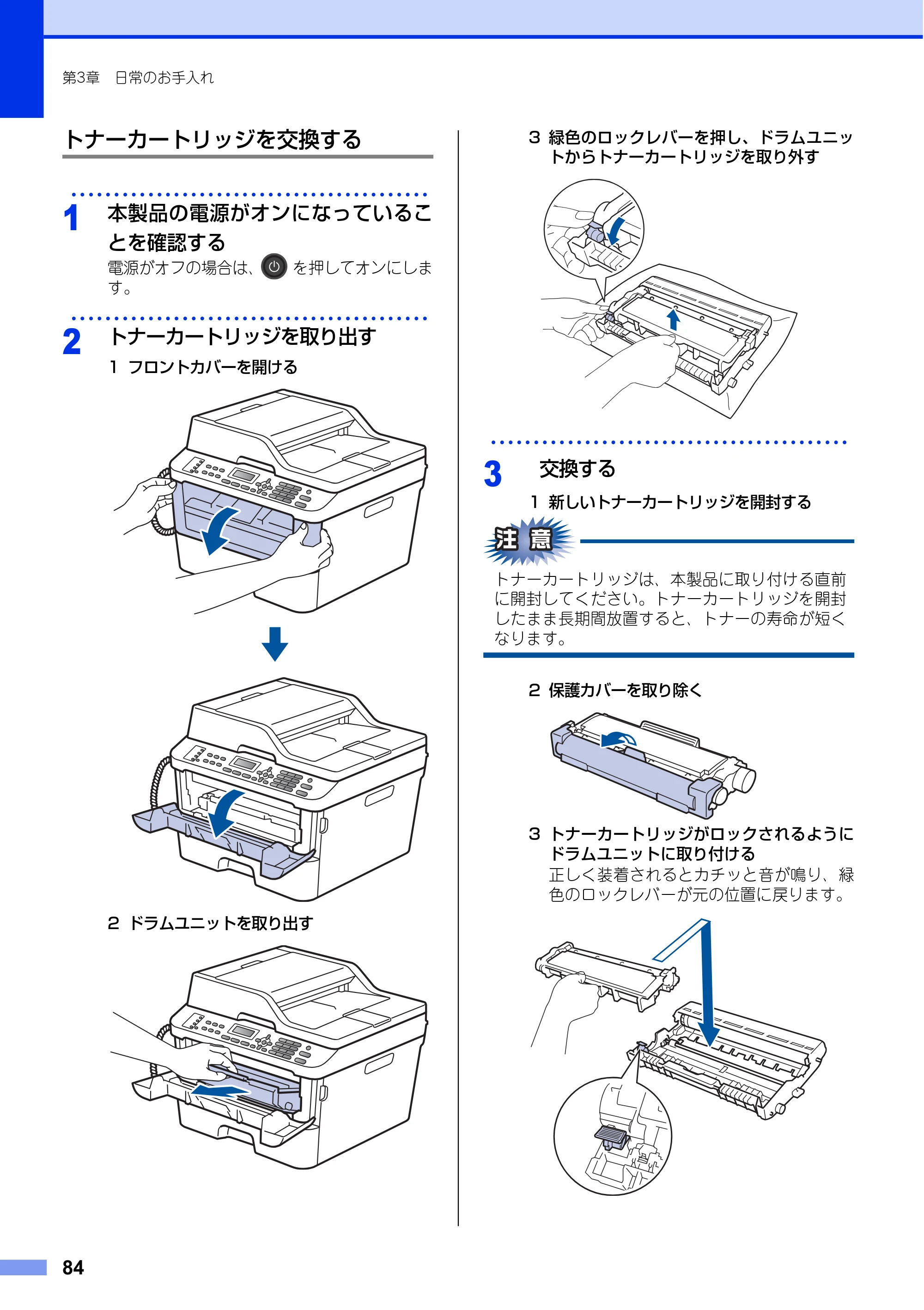 第3章　日常のお手入れ

トナーカートリッジを交換する

1 本製品の電源がオンになっていることを確認する

電源がオフの場合は、を押してオンにします。

2 トナーカートリッジを取り出す

1 フロントカバーを開ける

2 ドラムユニットを取り出す

3 緑色のロックレバーを押し、ドラムユニットからトナーカートリッジを取り外す

3 交換する

1 新しいトナーカートリッジを開封する

注意

トナーカートリッジは、本製品に取り付ける直前に開封してください。トナーカートリッジを開封したまま長期間放置すると、トナーの寿命が短くなります。

2 保護カバーを取り除く

3 トナーカートリッジがロックされるようにドラムユニットに取り付ける

正しく装着されるとカチッと音が鳴り、緑色のロックレバーが元の位置に戻ります。

84