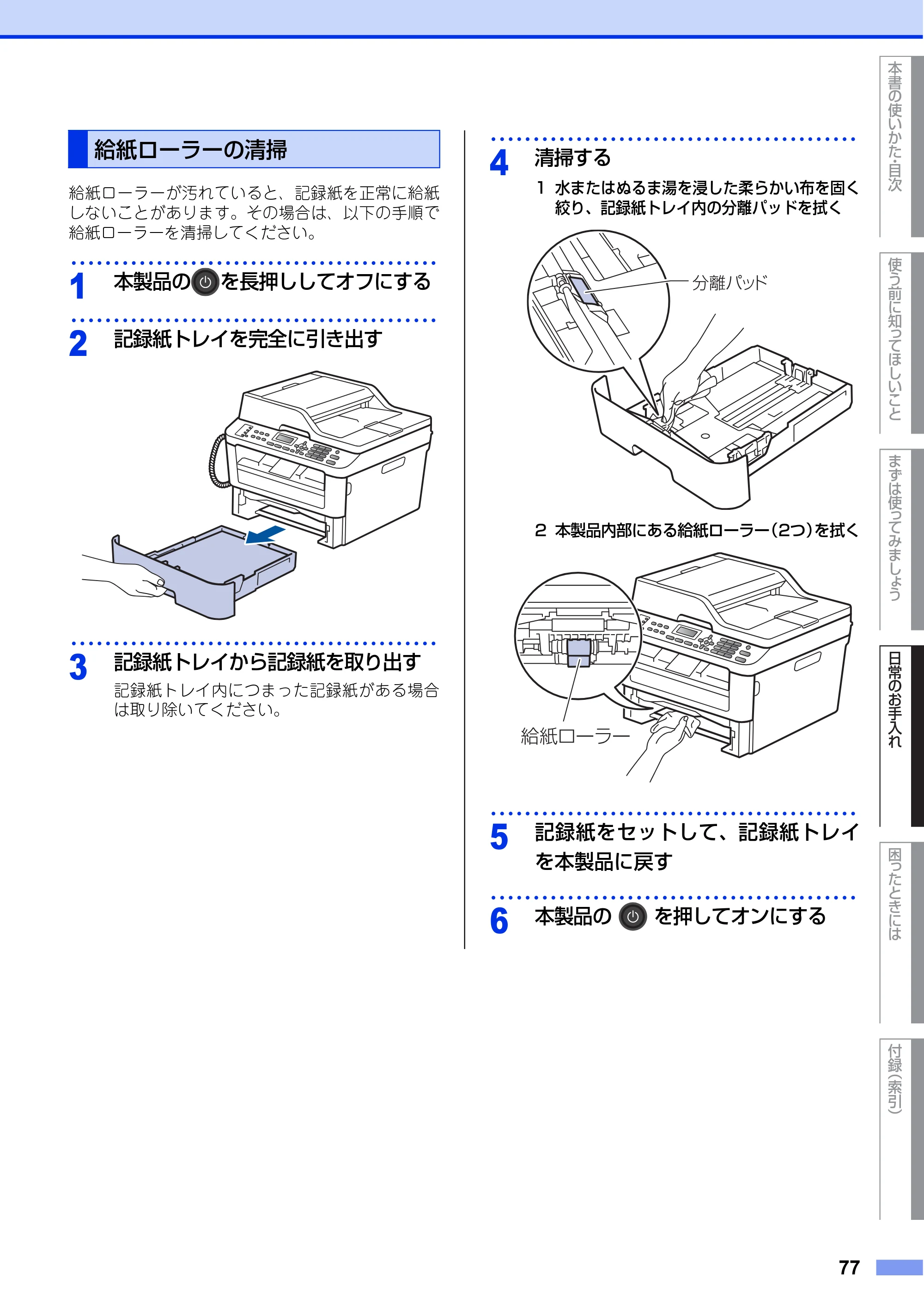 給紙ローラーの清掃

給紙ローラーが汚れていると、記録紙を正常に給紙しないことがあります。その場合は、以下の手順で給紙ローラーを清掃してください。

1 本製品のを長押ししてオフにする

2 記録紙トレイを完全に引き出す

3 記録紙トレイから記録紙を取り出す

記録紙トレイ内につまった記録紙がある場合は取り除いてください。

4 清掃する

1 水またはぬるま湯を浸した柔らかい布を固く絞り、記録紙トレイ内の分離パッドを拭く

分離パッド

2 本製品内部にある給紙ローラー(2つ)を拭く

給紙ローラー

5 記録紙をセットして、記録紙トレイを本製品に戻す

6 本製品のを押してオンにする

本書の使いかた・目次
使う前に知ってほしいこと
まずは使ってみましょう
日常のお手入れ
困ったときには
付録(索引)

77