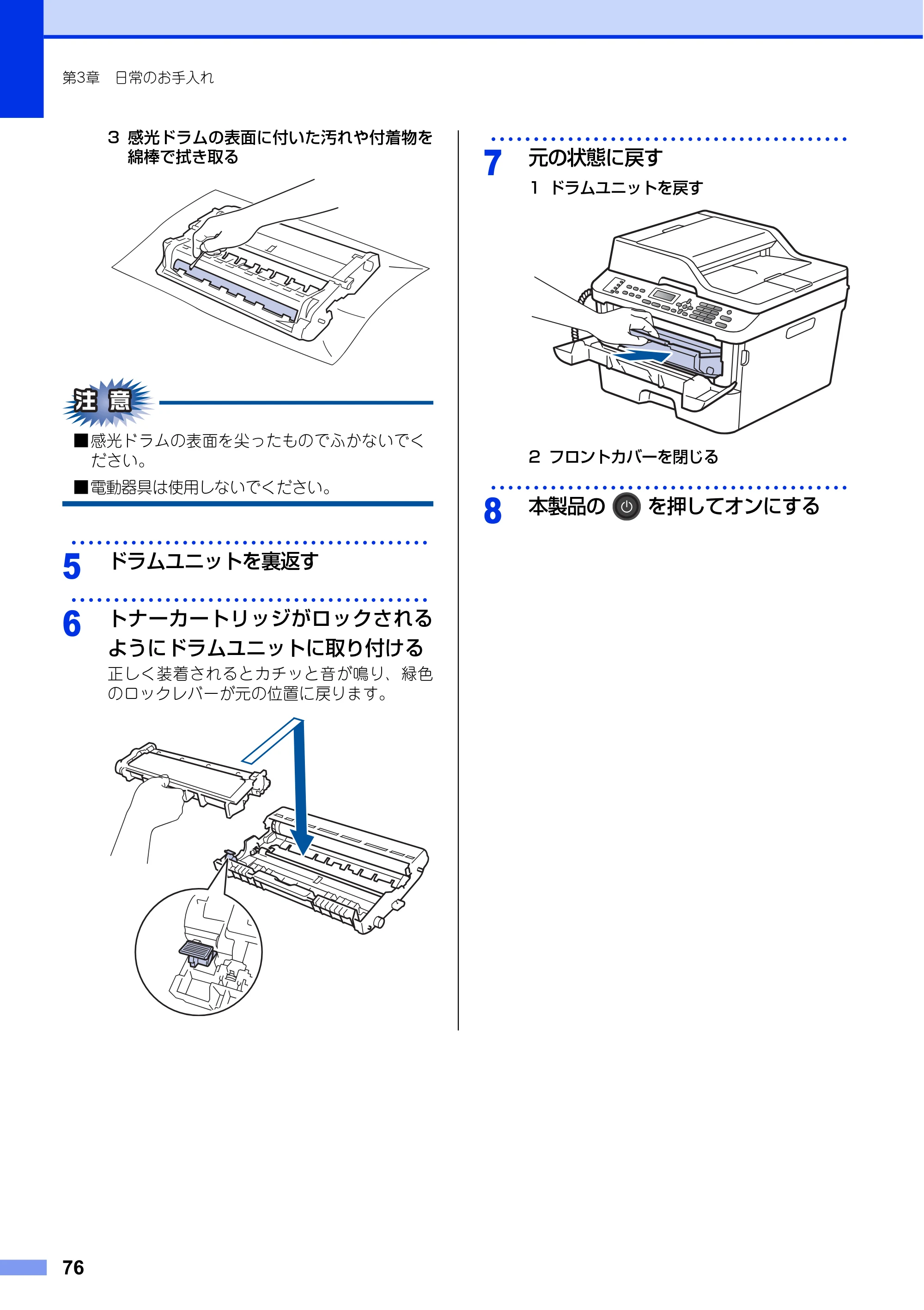 第3章 日常のお手入れ

3 感光ドラムの表面に付いた汚れや付着物を綿棒で拭き取る

注意

■感光ドラムの表面を尖ったものでふかないでください。

■電動器具は使用しないでください。

5 ドラムユニットを裏返す

6 トナーカートリッジがロックされるようにドラムユニットに取り付ける

正しく装着されるとカチッと音が鳴り、緑色のロックレバーが元の位置に戻ります。

7 元の状態に戻す

1 ドラムユニットを戻す

2 フロントカバーを閉じる

8 本製品の を押してオンにする

76