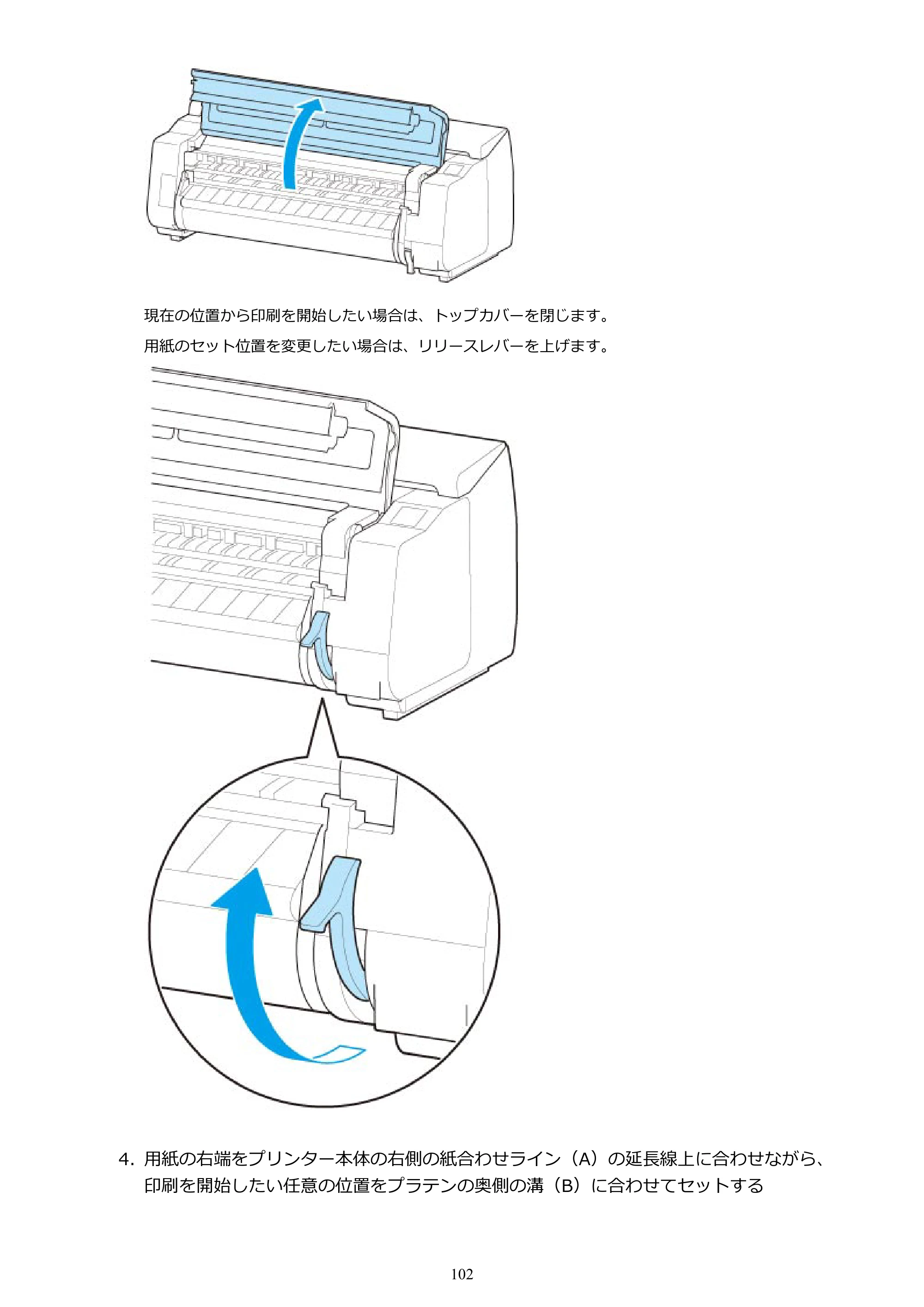 現在の位置から印刷を開始したい場合は、トップカバーを閉じます。

用紙のセット位置を変更したい場合は、リリースレバーを上げます。

4.用紙の右端をプリンター本体の右側の紙合わせライン（A）の延長線上に合わせながら、印刷を開始したい任意の位置をプラテンの奥側の溝（B）に合わせてセットする

102