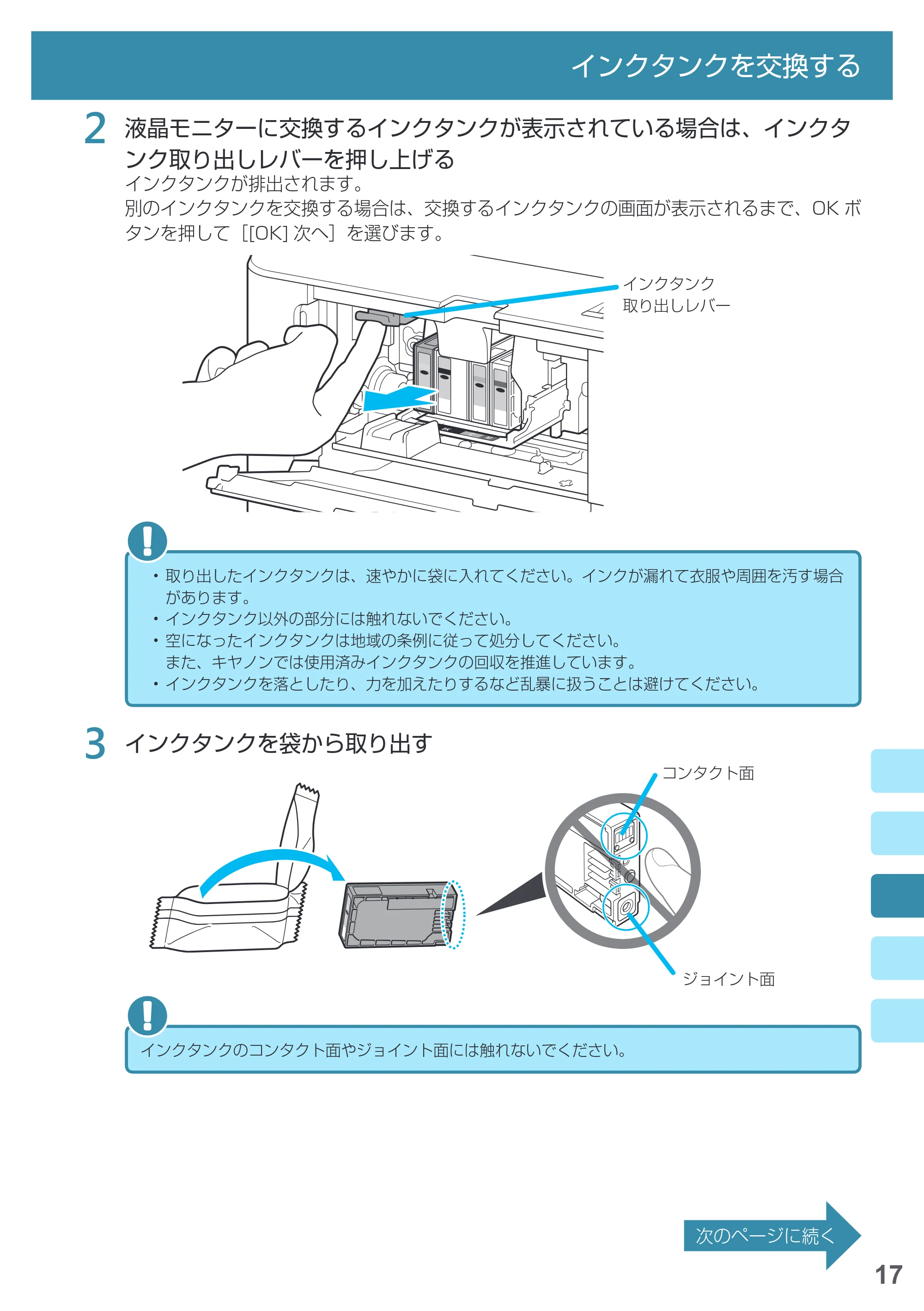 インクタンクを交換する

2 液晶モニターに交換するインクタンクが表示されている場合は、インクタンク取り出しレバーを押し上げる

インクタンクが排出されます。
別のインクタンクを交換する場合は、交換するインクタンクの画面が表示されるまで、OKボタンを押して［[OK]次へ］を選びます。

インクタンク
取り出しレバー

• 取り出したインクタンクは、速やかに袋に入れてください。インクが漏れて衣服や周囲を汚す場合があります。
• インクタンク以外の部分には触れないでください。
• 空になったインクタンクは地域の条例に従って処分してください。
また、キヤノンでは使用済みインクタンクの回収を推進しています。
• インクタンクを落としたり、力を加えたりするなど乱暴に扱うことは避けてください。

3 インクタンクを袋から取り出す

コンタクト面

ジョイント面

インクタンクのコンタクト面やジョイント面には触れないでください。

次のページに続く

17