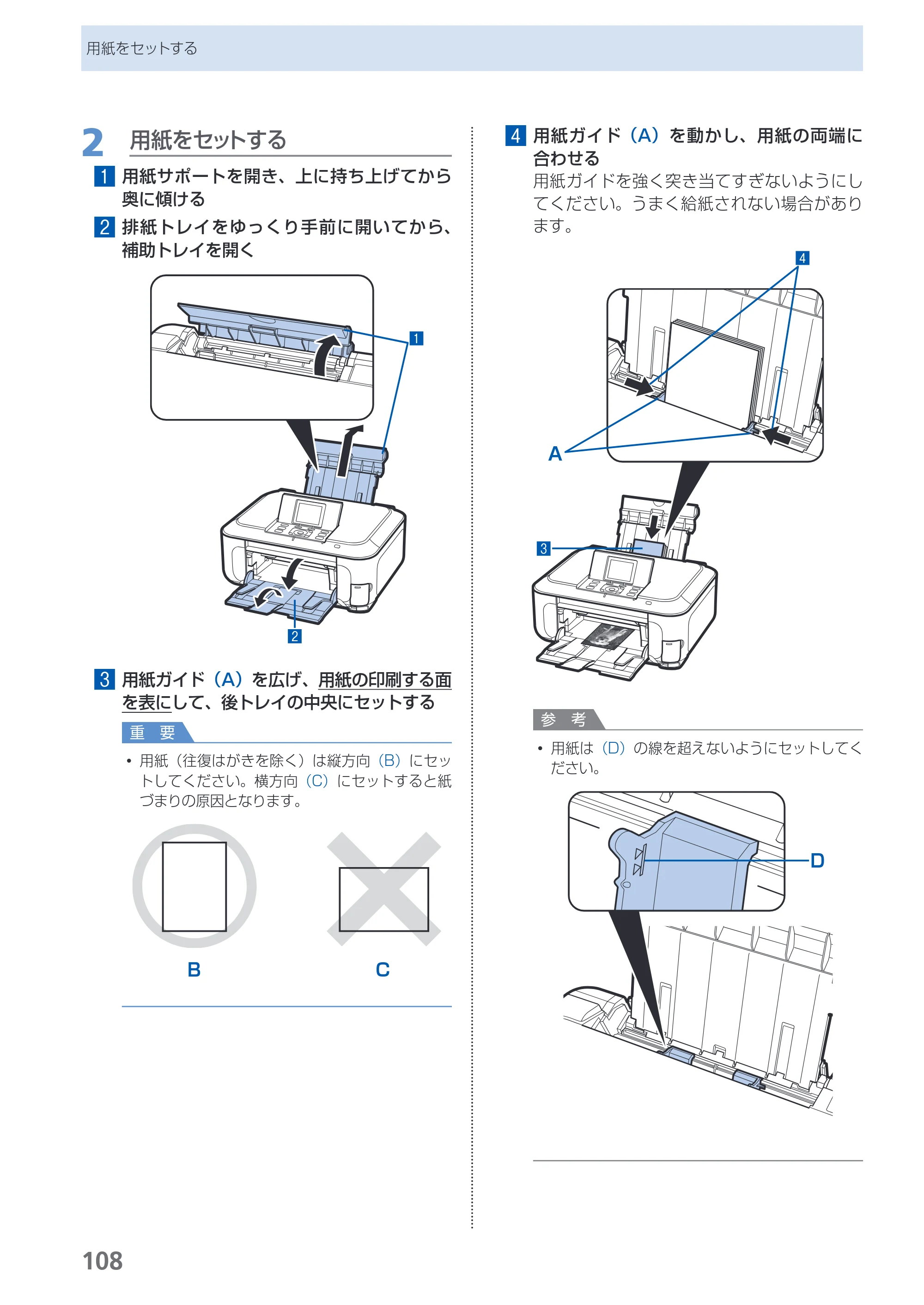 用紙をセットする

2 用紙をセットする

1 用紙サポートを開き、上に持ち上げてから奥に傾ける

2 排紙トレイをゆっくり手前に開いてから、補助トレイを開く

1

2

3 用紙ガイド(A)を広げ、用紙の印刷する面を表にして、後トレイの中央にセットする

重 要

• 用紙(往復はがきを除く)は縦方向(B)にセットしてください。横方向(C)にセットすると紙づまりの原因となります。

B

C

4 用紙ガイド(A)を動かし、用紙の両端に合わせる

用紙ガイドを強く突き当てすぎないようにしてください。うまく給紙されない場合があります。

4

A

3

参 考

• 用紙は(D)の線を超えないようにセットしてください。

D

108