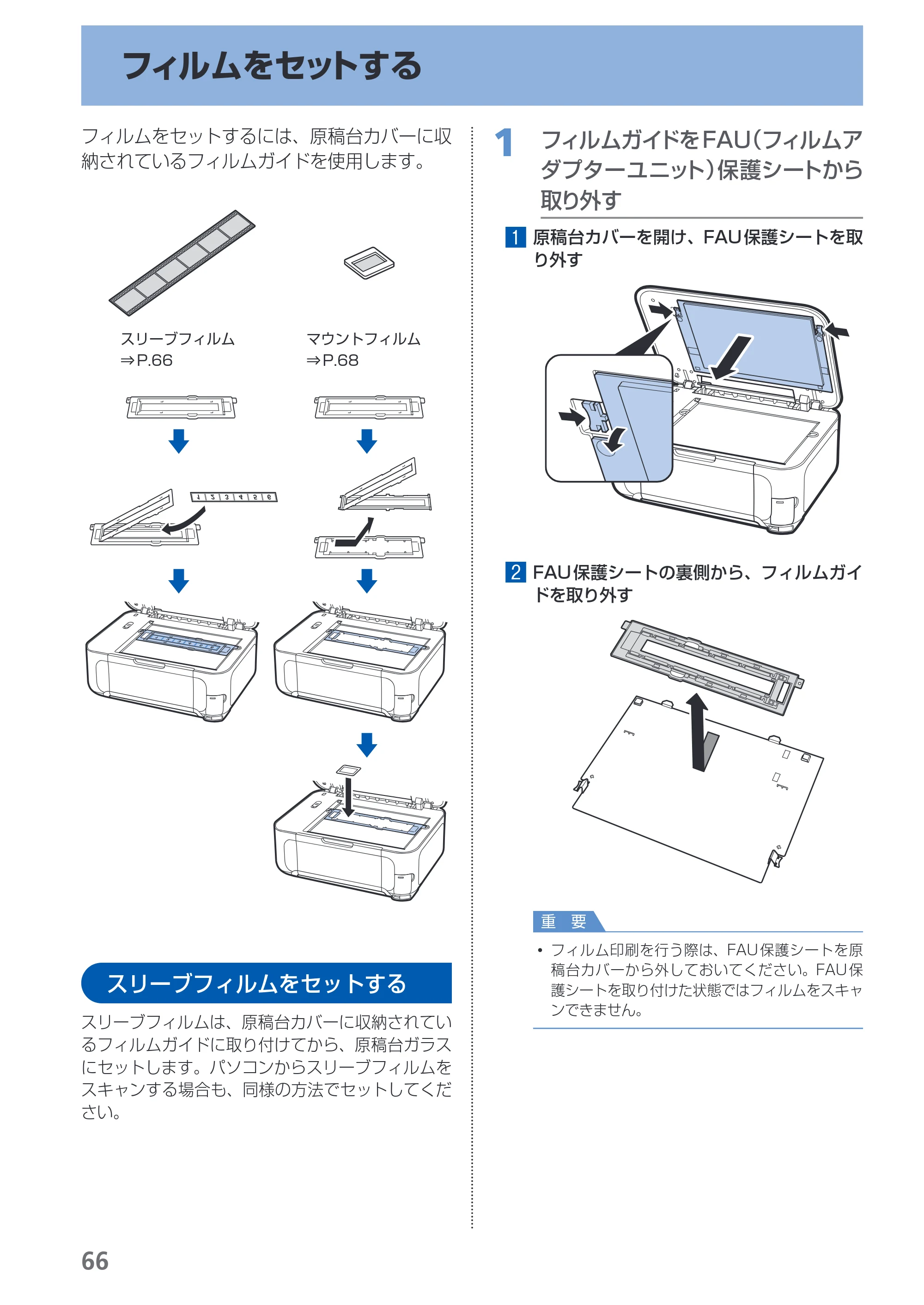 フィルムをセットする

フィルムをセットするには、原稿台カバーに収納されているフィルムガイドを使用します。

スリーブフィルム
⇒P.66

マウントフィルム
⇒P.68

1 2 3 4 5 6

スリーブフィルムをセットする

スリーブフィルムは、原稿台カバーに収納されているフィルムガイドに取り付けてから、原稿台ガラスにセットします。パソコンからスリーブフィルムをスキャンする場合も、同様の方法でセットしてください。

1 フィルムガイドをFAU(フィルムアダプターユニット)保護シートから取り外す

1 原稿台カバーを開け、FAU保護シートを取り外す

2 FAU保護シートの裏側から、フィルムガイドを取り外す

重 要

• フィルム印刷を行う際は、FAU保護シートを原稿台カバーから外しておいてください。FAU保護シートを取り付けた状態ではフィルムをスキャンできません。

66