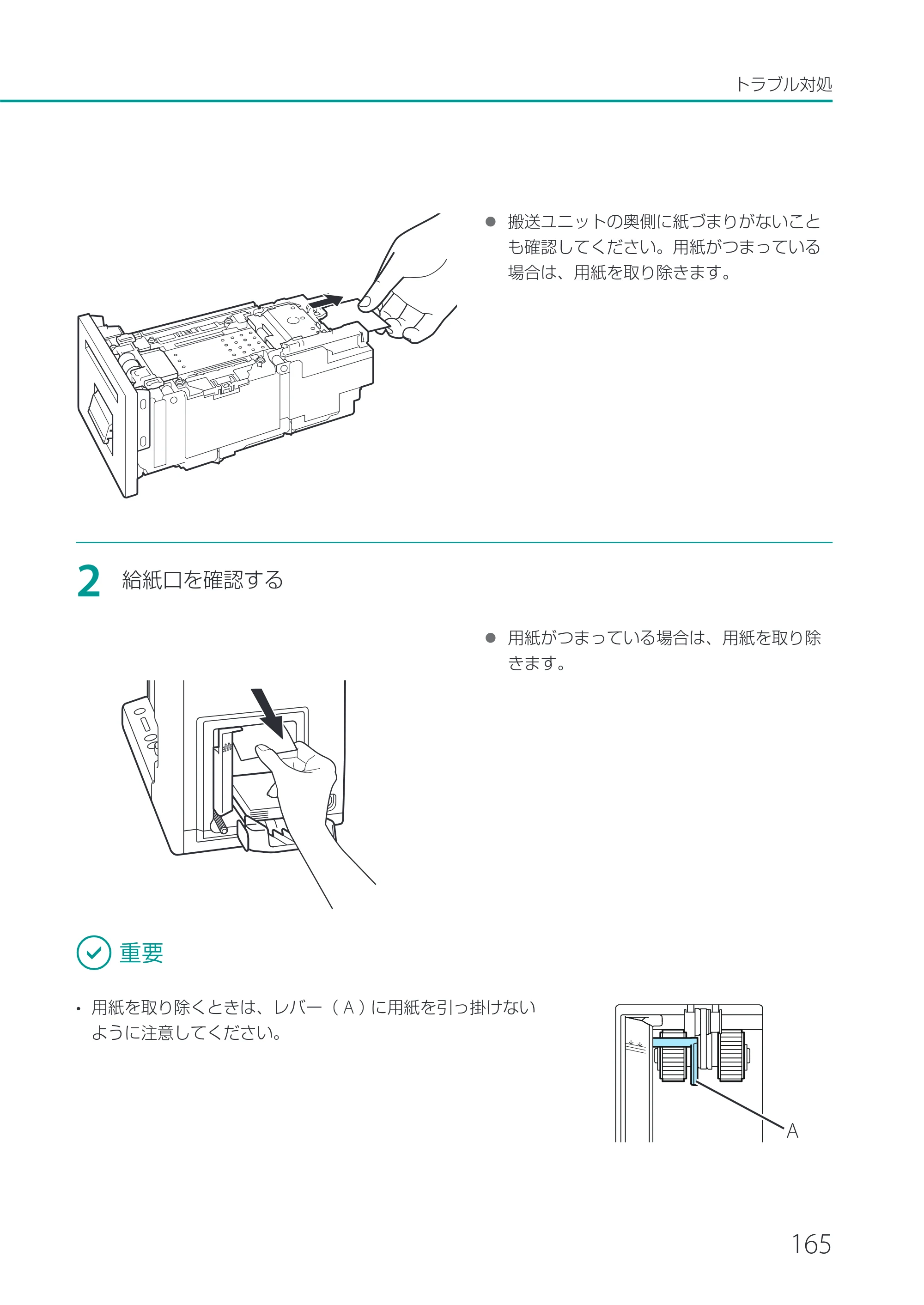 トラブル対処

• 搬送ユニットの奥側に紙づまりがないことも確認してください。用紙がつまっている場合は、用紙を取り除きます。

2 給紙口を確認する

• 用紙がつまっている場合は、用紙を取り除きます。

重要

• 用紙を取り除くときは、レバー（A）に用紙を引っ掛けないように注意してください。

A

165