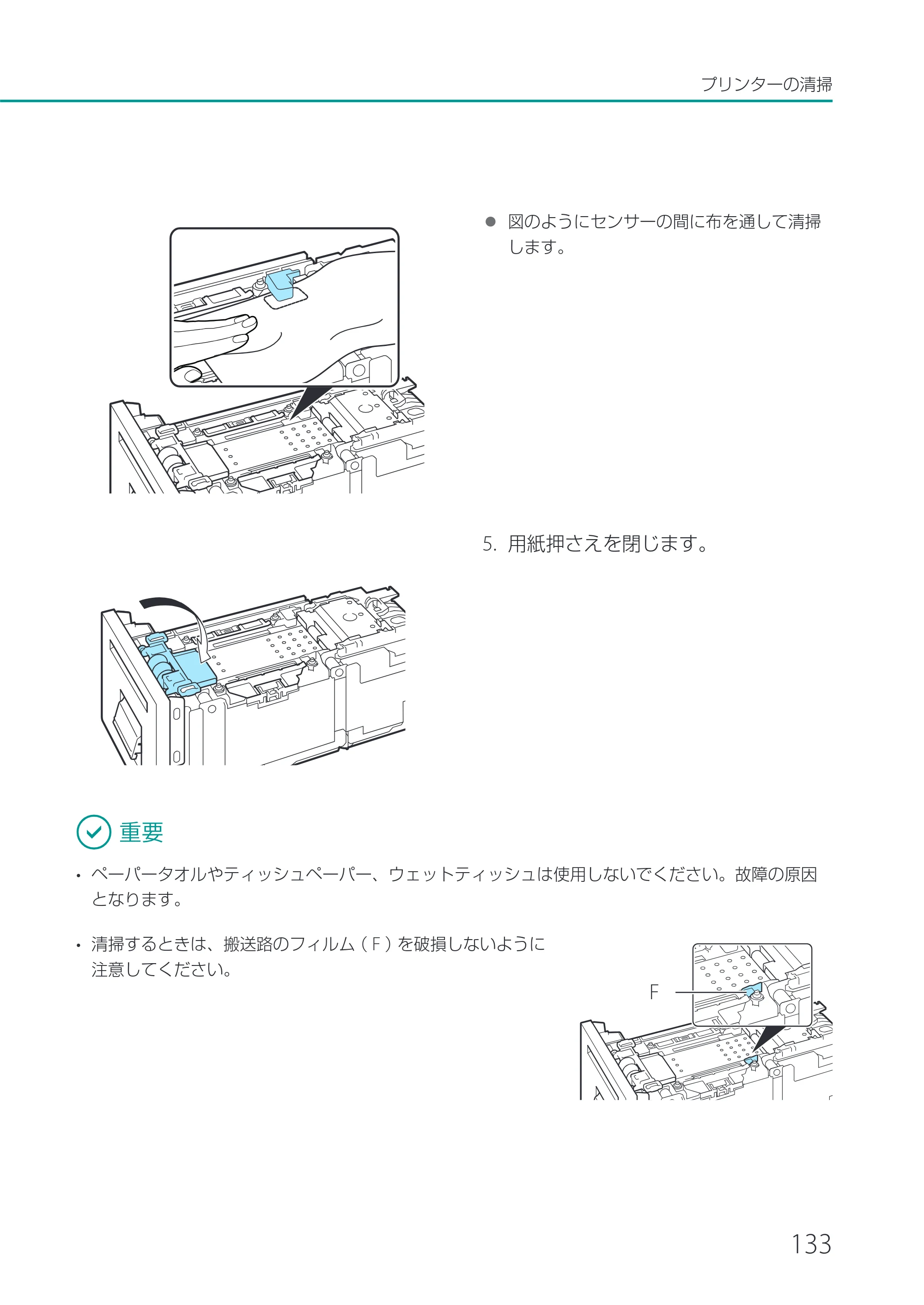 プリンターの清掃

• 図のようにセンサーの間に布を通して清掃します。

5. 用紙押さえを閉じます。

重要

• ペーパータオルやティッシュペーパー、ウェットティッシュは使用しないでください。故障の原因となります。

• 清掃するときは、搬送路のフィルム（F）を破損しないように注意してください。

F

133