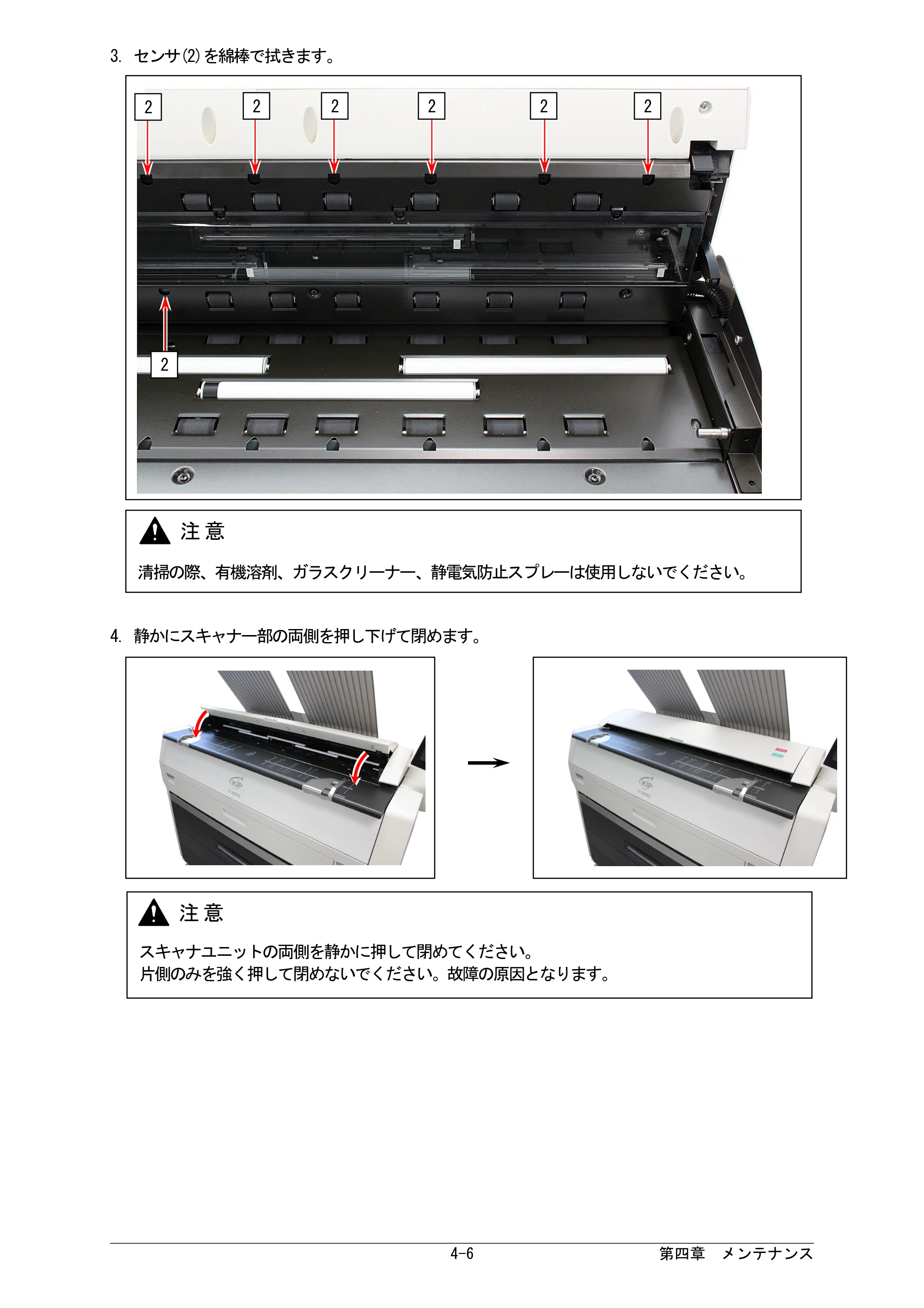 3. センサ(2)を綿棒で拭きます。

2 2 2 2 2 2

2

注 意

清掃の際、有機溶剤、ガラスクリーナー、静電気防止スプレーは使用しないでください。

4. 静かにスキャナー部の両側を押し下げて閉めます。

KIP

KIP

注 意

スキャナユニットの両側を静かに押して閉めてください。
片側のみを強く押して閉めないでください。故障の原因となります。

4-6

第四章　メンテナンス