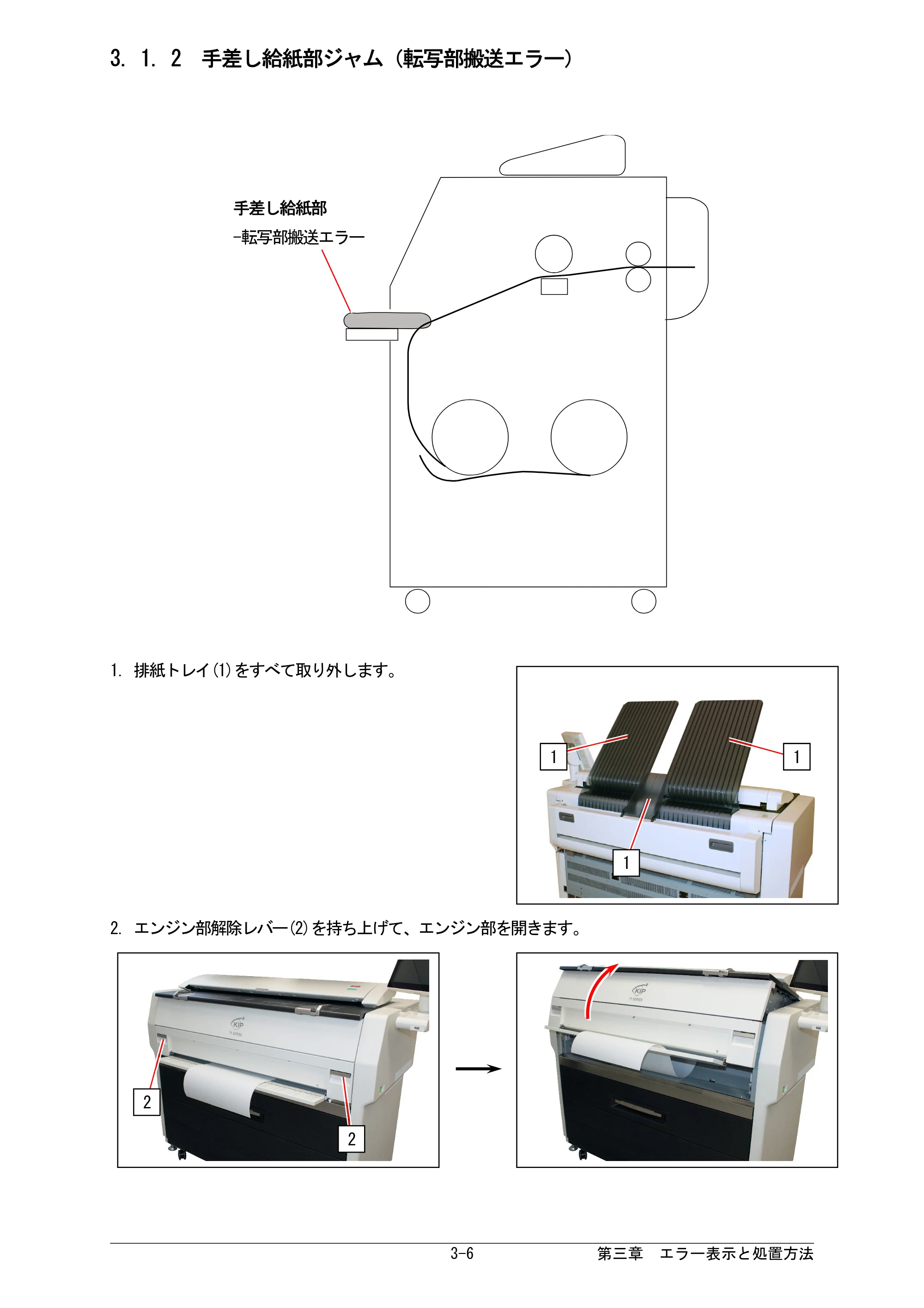 3. 1. 2 手差し給紙部ジャム（転写部搬送エラー）

手差し給紙部
-転写部搬送エラー

1. 排紙トレイ(1)をすべて取り外します。

1

1

1

2. エンジン部解除レバー(2)を持ち上げて、エンジン部を開きます。

2

2

3-6

第三章 エラー表示と処置方法