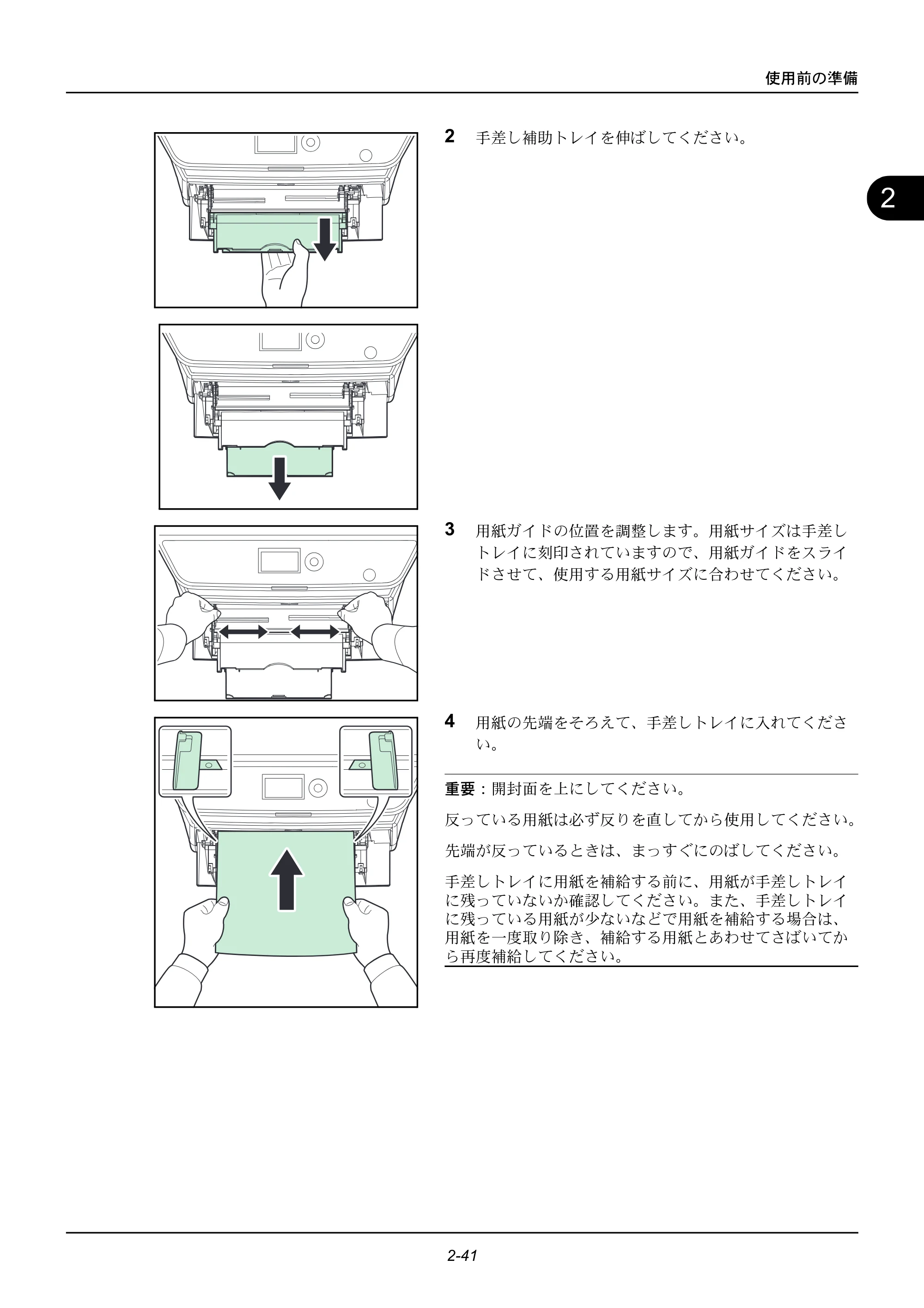 使用前の準備

2

2 手差し補助トレイを伸ばしてください。

3 用紙ガイドの位置を調整します。用紙サイズは手差しトレイに刻印されていますので、用紙ガイドをスライドさせて、使用する用紙サイズに合わせてください。

4 用紙の先端をそろえて、手差しトレイに入れてください。

重要：開封面を上にしてください。

反っている用紙は必ず反りを直してから使用してください。

先端が反っているときは、まっすぐにのばしてください。

手差しトレイに用紙を補給する前に、用紙が手差しトレイに残っていないか確認してください。また、手差しトレイに残っている用紙が少ないなどで用紙を補給する場合は、用紙を一度取り除き、補給する用紙とあわせてさばいてから再度補給してください。

2-41