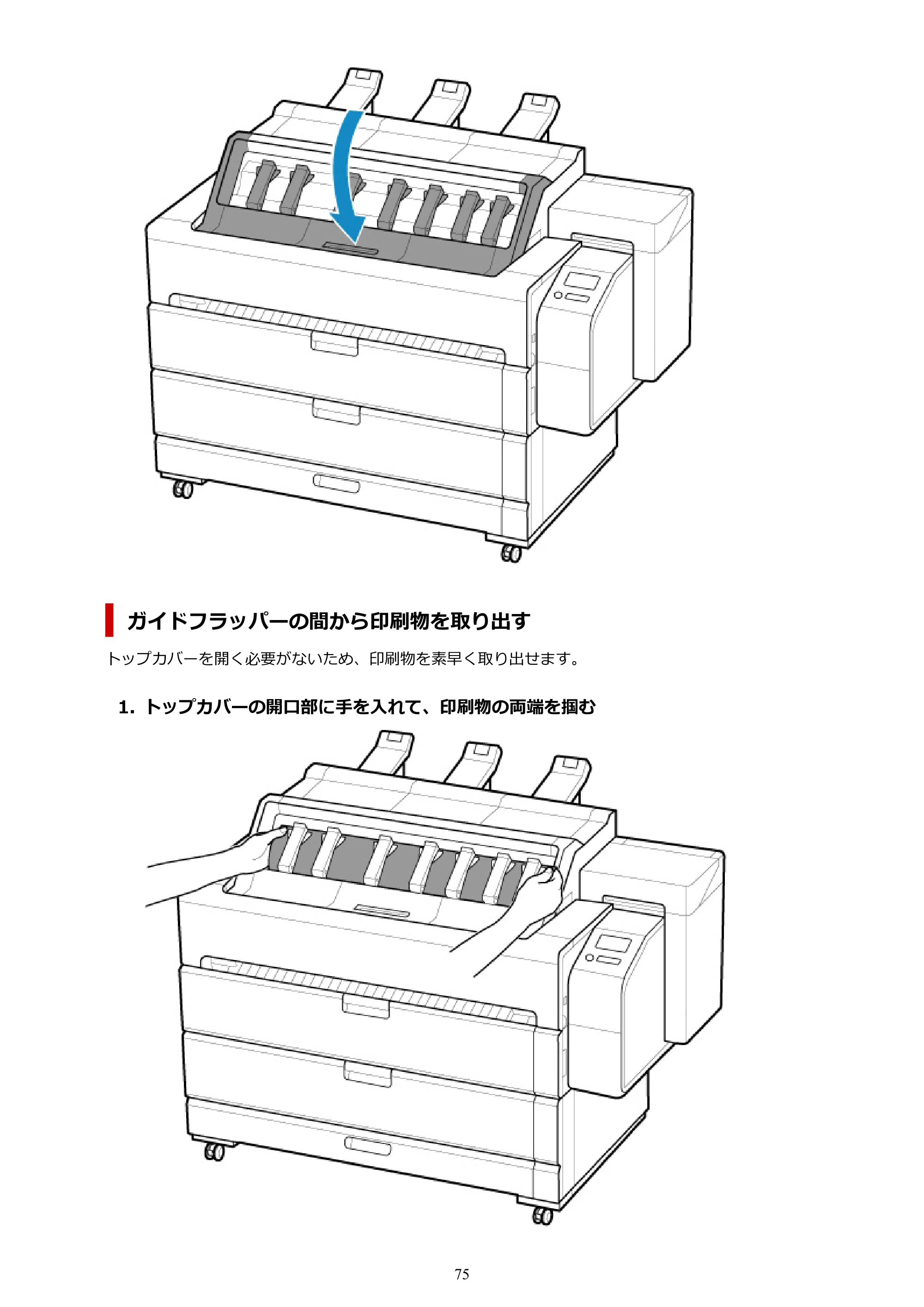 ガイドフラッパーの間から印刷物を取り出す

トップカバーを開く必要がないため、印刷物を素早く取り出せます。

1.トップカバーの開口部に手を入れて、印刷物の両端を掴む

75