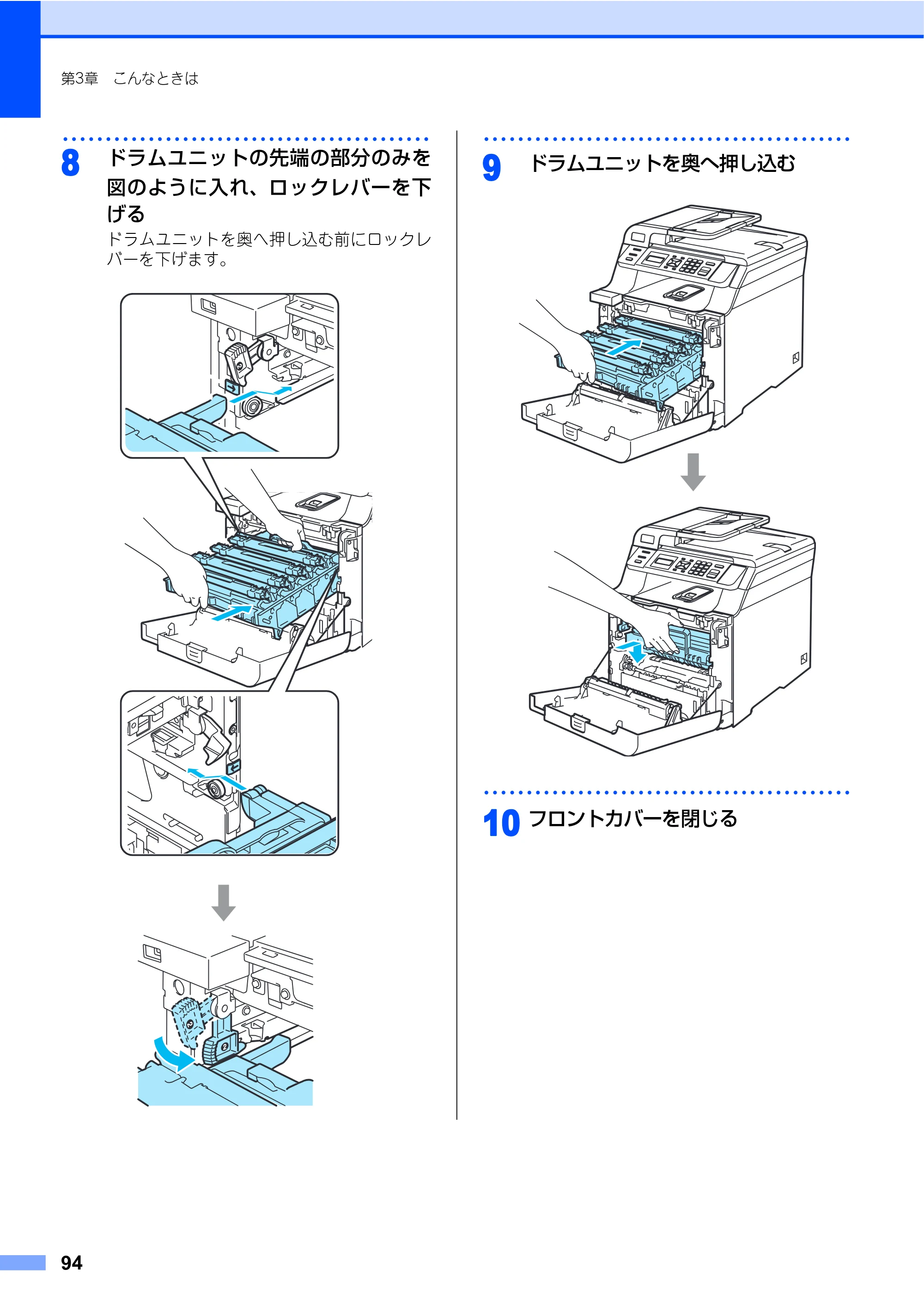 第3章　こんなときは

8 ドラムユニットの先端の部分のみを図のように入れ、ロックレバーを下げる

ドラムユニットを奥へ押し込む前にロックレバーを下げます。

9 ドラムユニットを奥へ押し込む

10 フロントカバーを閉じる

94