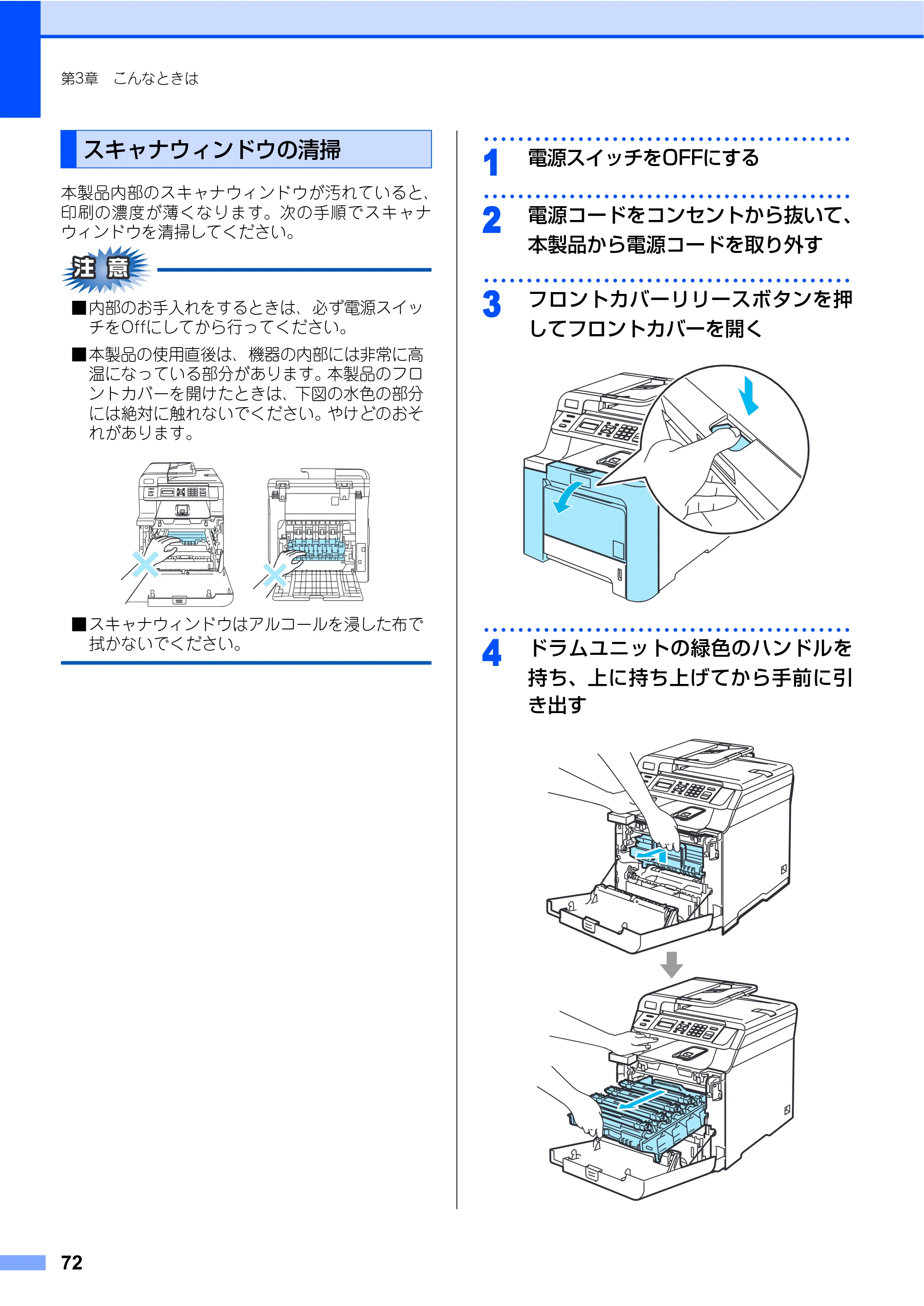 第3章　こんなときは

スキャナウィンドウの清掃

本製品内部のスキャナウィンドウが汚れていると、印刷の濃度が薄くなります。次の手順でスキャナウィンドウを清掃してください。

注意

■内部のお手入れをするときは、必ず電源スイッチをOffにしてから行ってください。

■本製品の使用直後は、機器の内部には非常に高温になっている部分があります。本製品のフロントカバーを開けたときは、下図の水色の部分には絶対に触れないでください。やけどのおそれがあります。

■スキャナウィンドウはアルコールを浸した布で拭かないでください。

1 電源スイッチをOFFにする

2 電源コードをコンセントから抜いて、本製品から電源コードを取り外す

3 フロントカバーリリースボタンを押してフロントカバーを開く

4 ドラムユニットの緑色のハンドルを持ち、上に持ち上げてから手前に引き出す

72