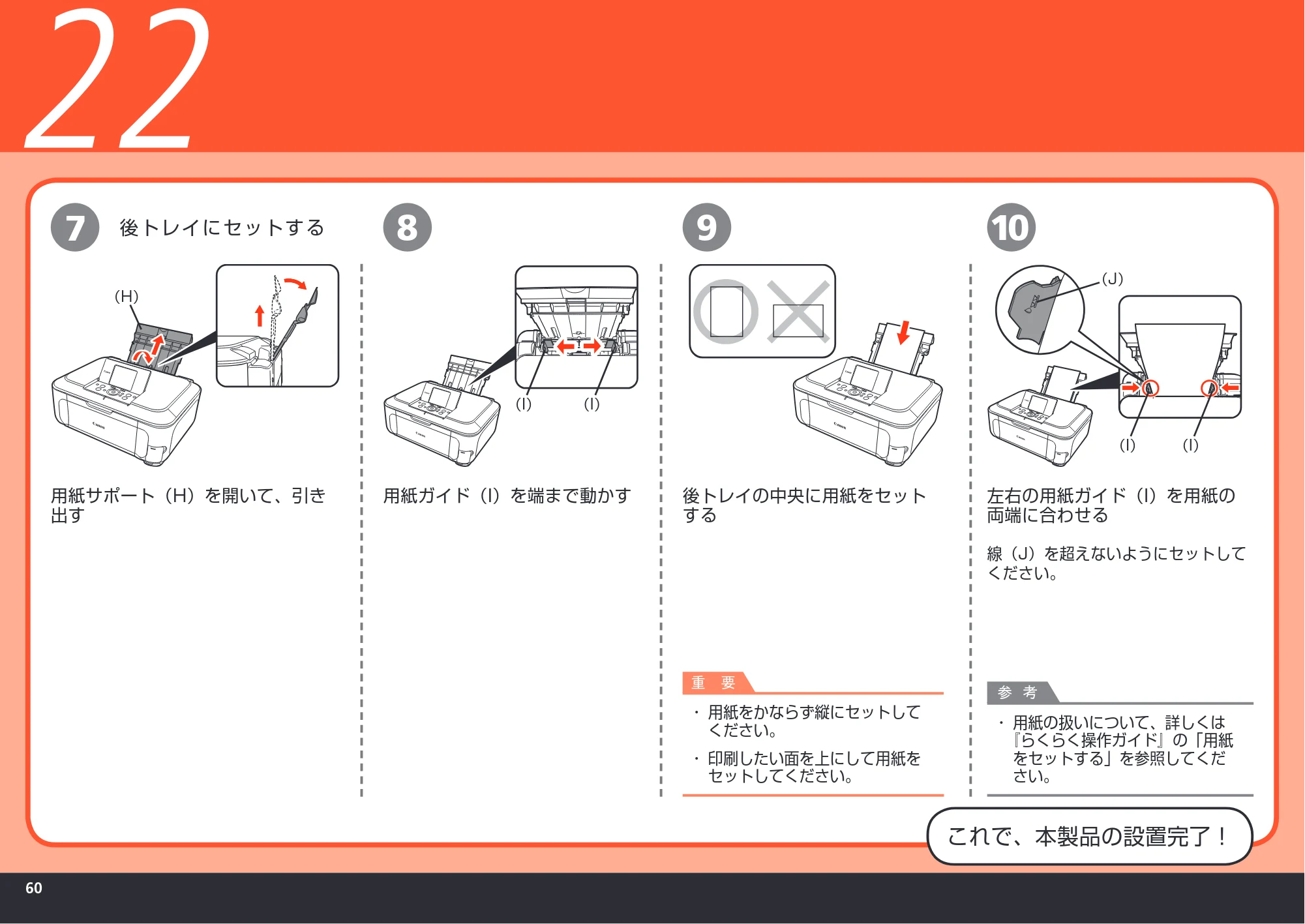 22

7 後トレイにセットする

(H)

用紙サポート（H）を開いて、引き出す

8

(I) (I)

用紙ガイド（I）を端まで動かす

9

後トレイの中央に用紙をセットする

重 要

・用紙をかならず縦にセットしてください。

・印刷したい面を上にして用紙をセットしてください。

10

(J)

(I) (I)

左右の用紙ガイド（I）を用紙の両端に合わせる

線（J）を超えないようにセットしてください。

参 考

・用紙の扱いについて、詳しくは『らくらく操作ガイド』の「用紙をセットする」を参照してください。

これで、本製品の設置完了！

60