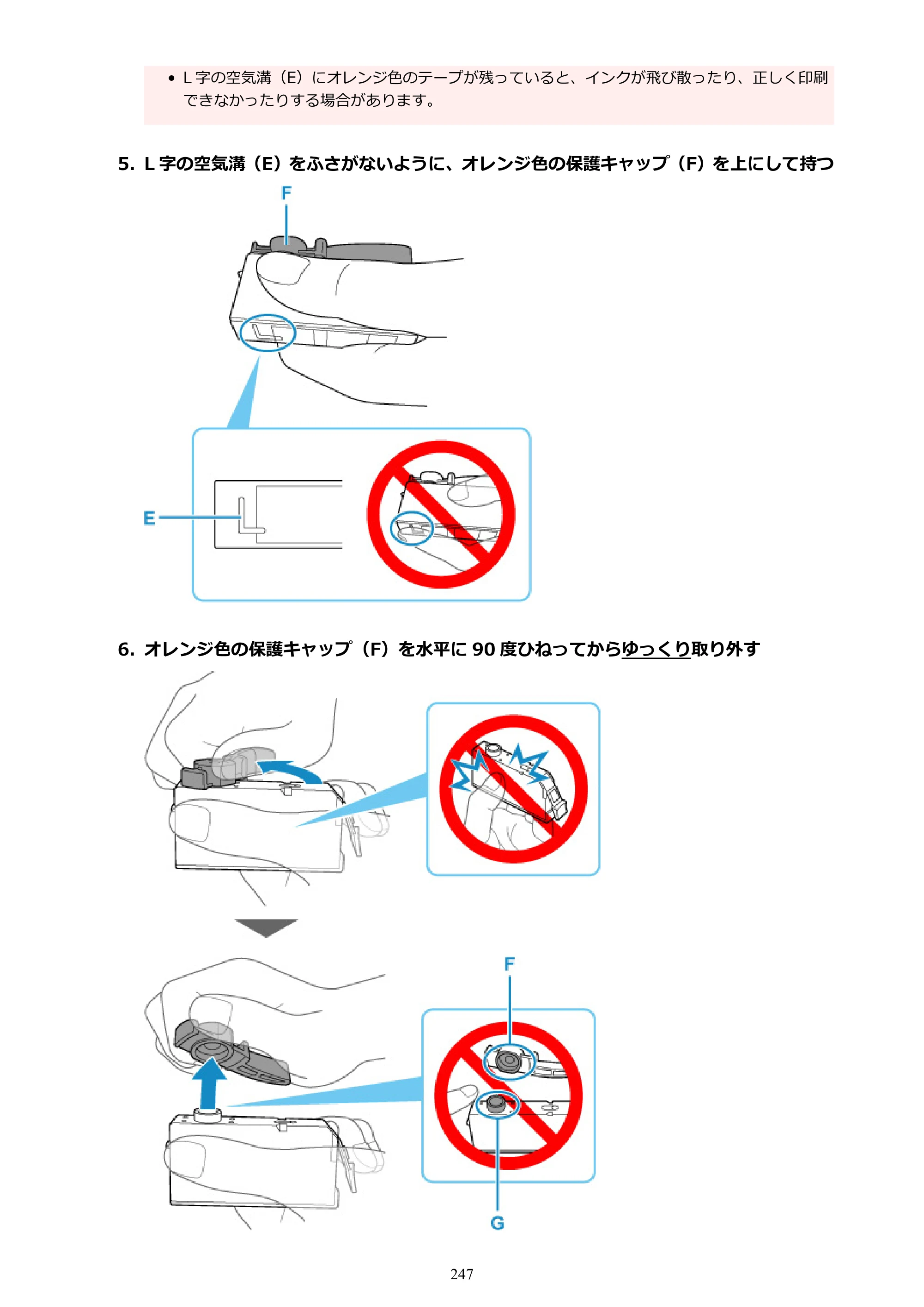 • L字の空気溝（E）にオレンジ色のテープが残っていると、インクが飛び散ったり、正しく印刷できなかったりする場合があります。

5. L字の空気溝（E）をふさがないように、オレンジ色の保護キャップ（F）を上にして持つ

F

E

6. オレンジ色の保護キャップ（F）を水平に90度ひねってからゆっくり取り外す

F

G

247