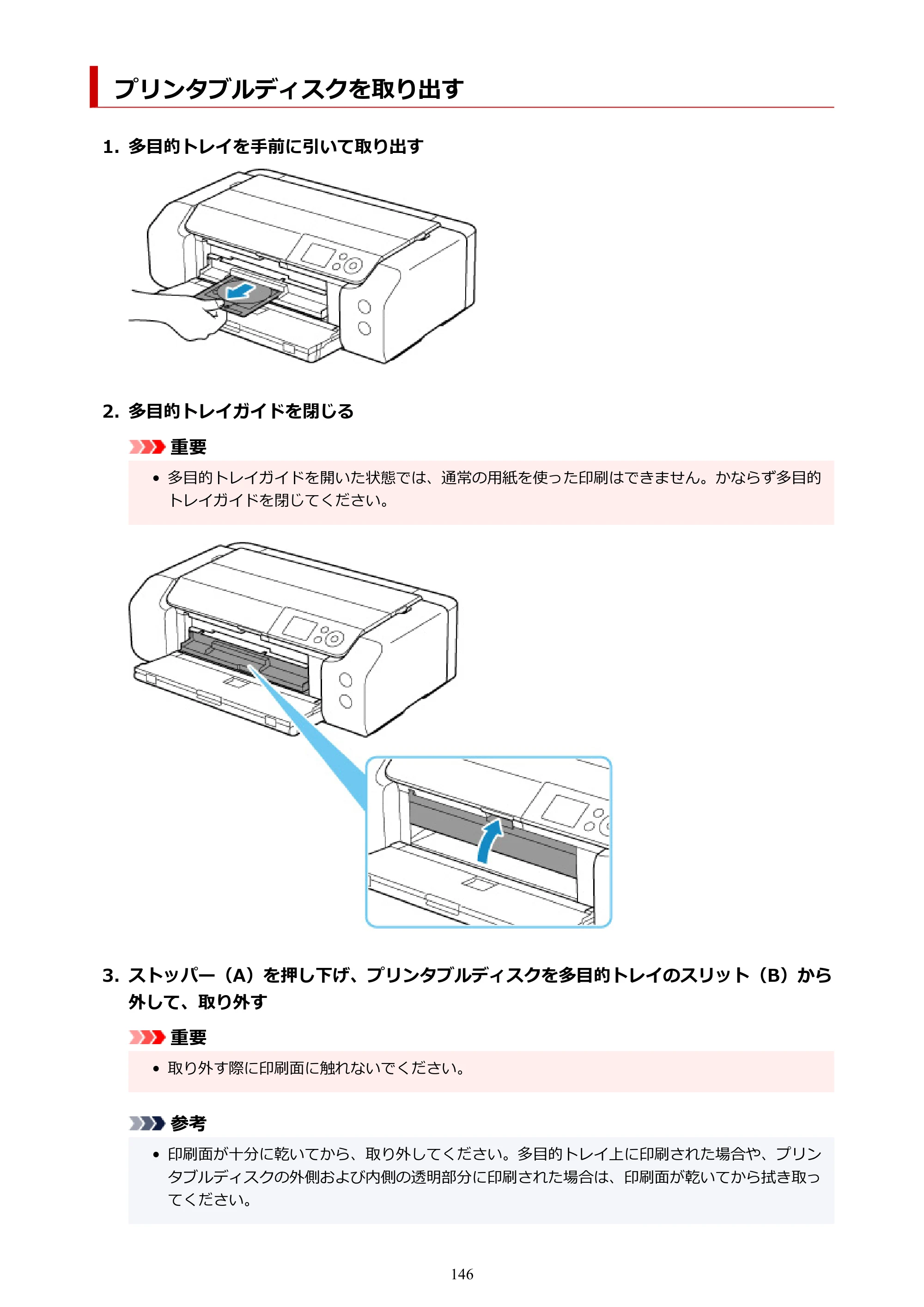 プリンタブルディスクを取り出す

1. 多目的トレイを手前に引いて取り出す

2. 多目的トレイガイドを閉じる

重要

• 多目的トレイガイドを開いた状態では、通常の用紙を使った印刷はできません。かならず多目的トレイガイドを閉じてください。

3. ストッパー（A）を押し下げ、プリンタブルディスクを多目的トレイのスリット（B）から外して、取り外す

重要

• 取り外す際に印刷面に触れないでください。

参考

• 印刷面が十分に乾いてから、取り外してください。多目的トレイ上に印刷された場合や、プリンタブルディスクの外側および内側の透明部分に印刷された場合は、印刷面が乾いてから拭き取ってください。

146