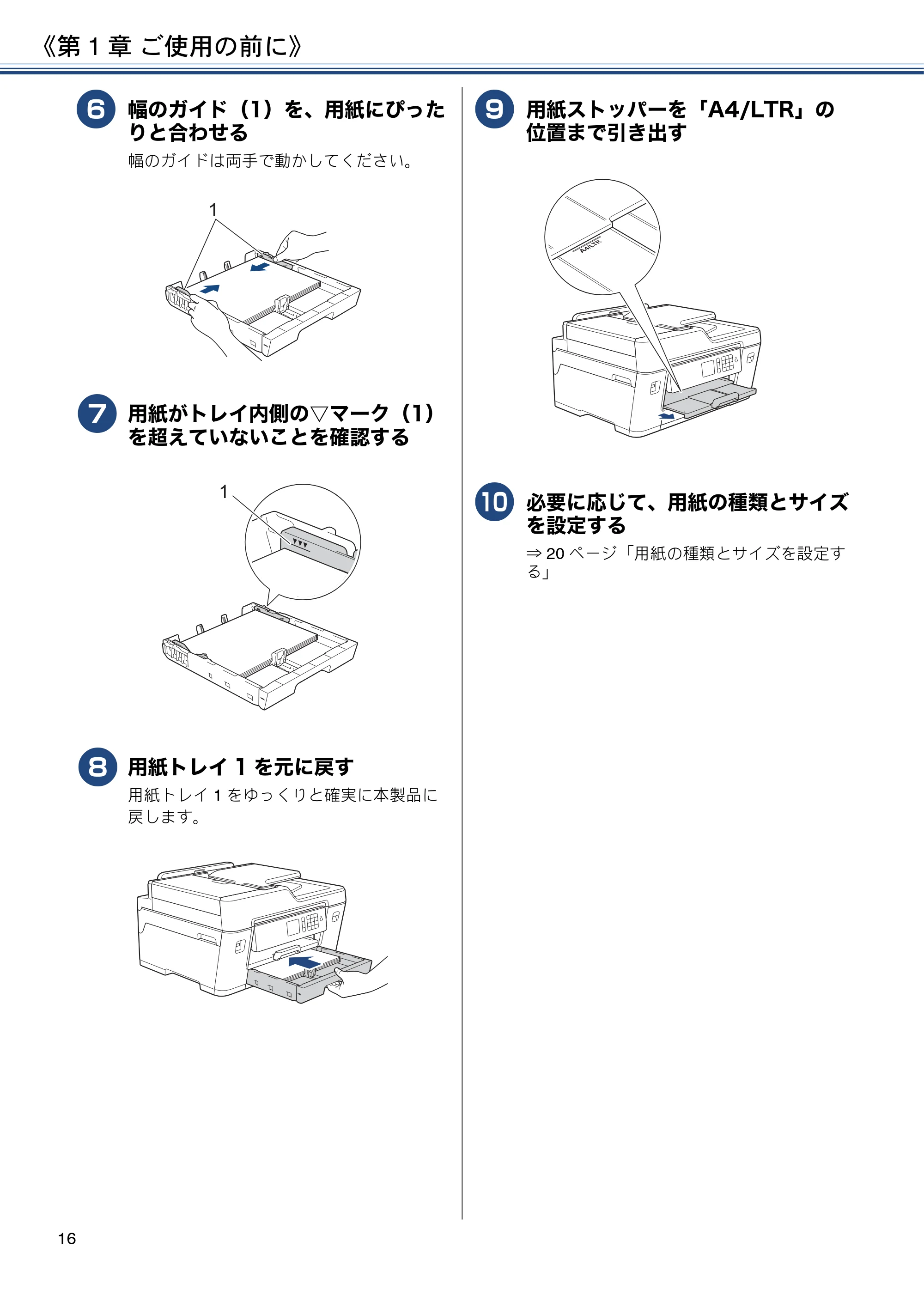 《第1章 ご使用の前に》

6 幅のガイド（1）を、用紙にぴったりと合わせる

幅のガイドは両手で動かしてください。

1

7 用紙がトレイ内側の▽マーク（1）を超えていないことを確認する

1

8 用紙トレイ1を元に戻す

用紙トレイ1をゆっくりと確実に本製品に戻します。

9 用紙ストッパーを「A4/LTR」の位置まで引き出す

A4/LTR

10 必要に応じて、用紙の種類とサイズを設定する

⇒20ページ「用紙の種類とサイズを設定する」

16