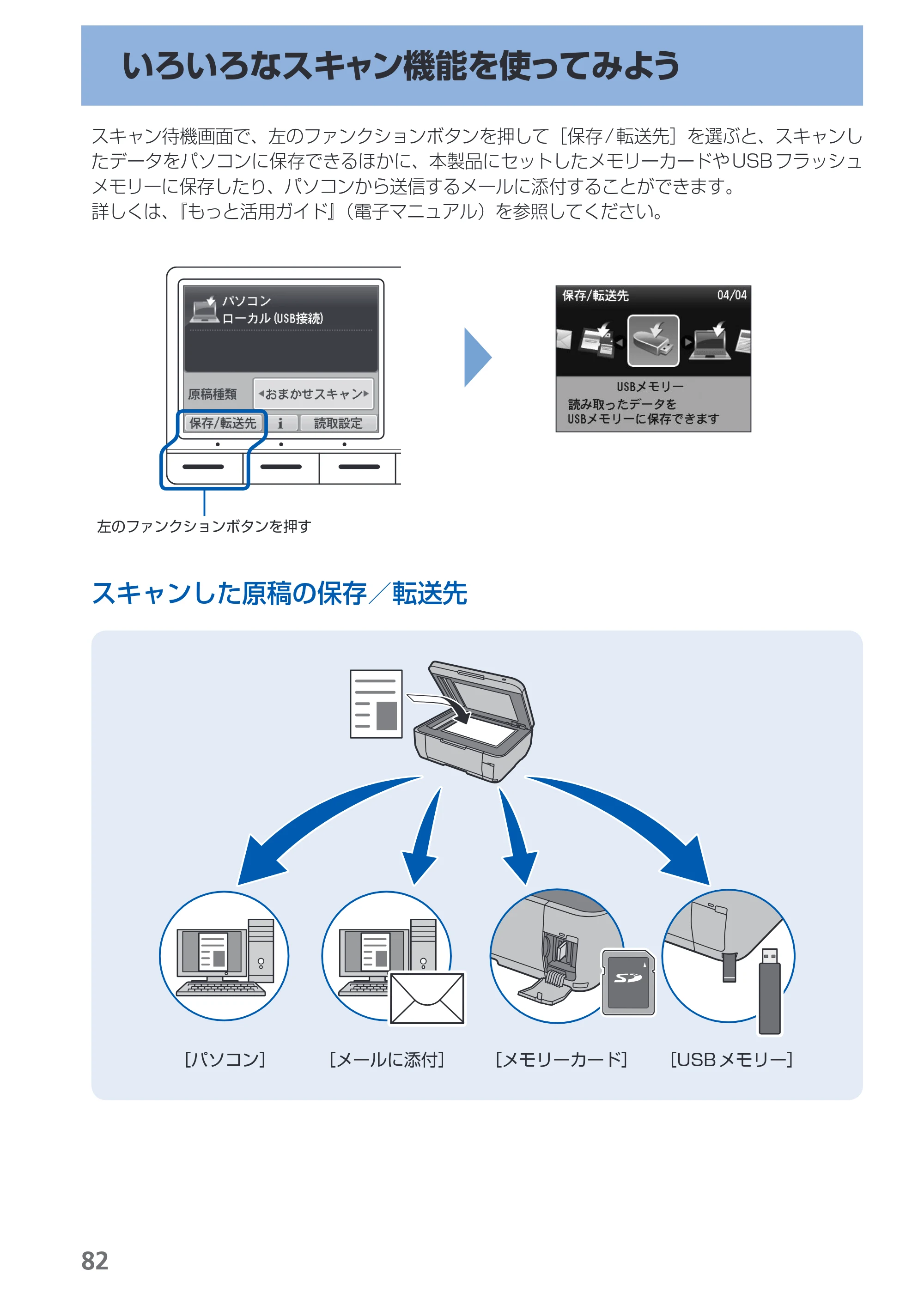 いろいろなスキャン機能を使ってみよう

スキャン待機画面で、左のファンクションボタンを押して［保存/転送先］を選ぶと、スキャンしたデータをパソコンに保存できるほかに、本製品にセットしたメモリーカードやUSBフラッシュメモリーに保存したり、パソコンから送信するメールに添付することができます。
詳しくは、『もっと活用ガイド』（電子マニュアル）を参照してください。

パソコン
ローカル(USB接続)
原稿種類
おまかせスキャン
保存/転送先
i
読取設定

左のファンクションボタンを押す

保存/転送先
04/04
USBメモリー
読み取ったデータを
USBメモリーに保存できます

スキャンした原稿の保存／転送先

[パソコン]

[メールに添付]

[メモリーカード]

[USBメモリー]

82