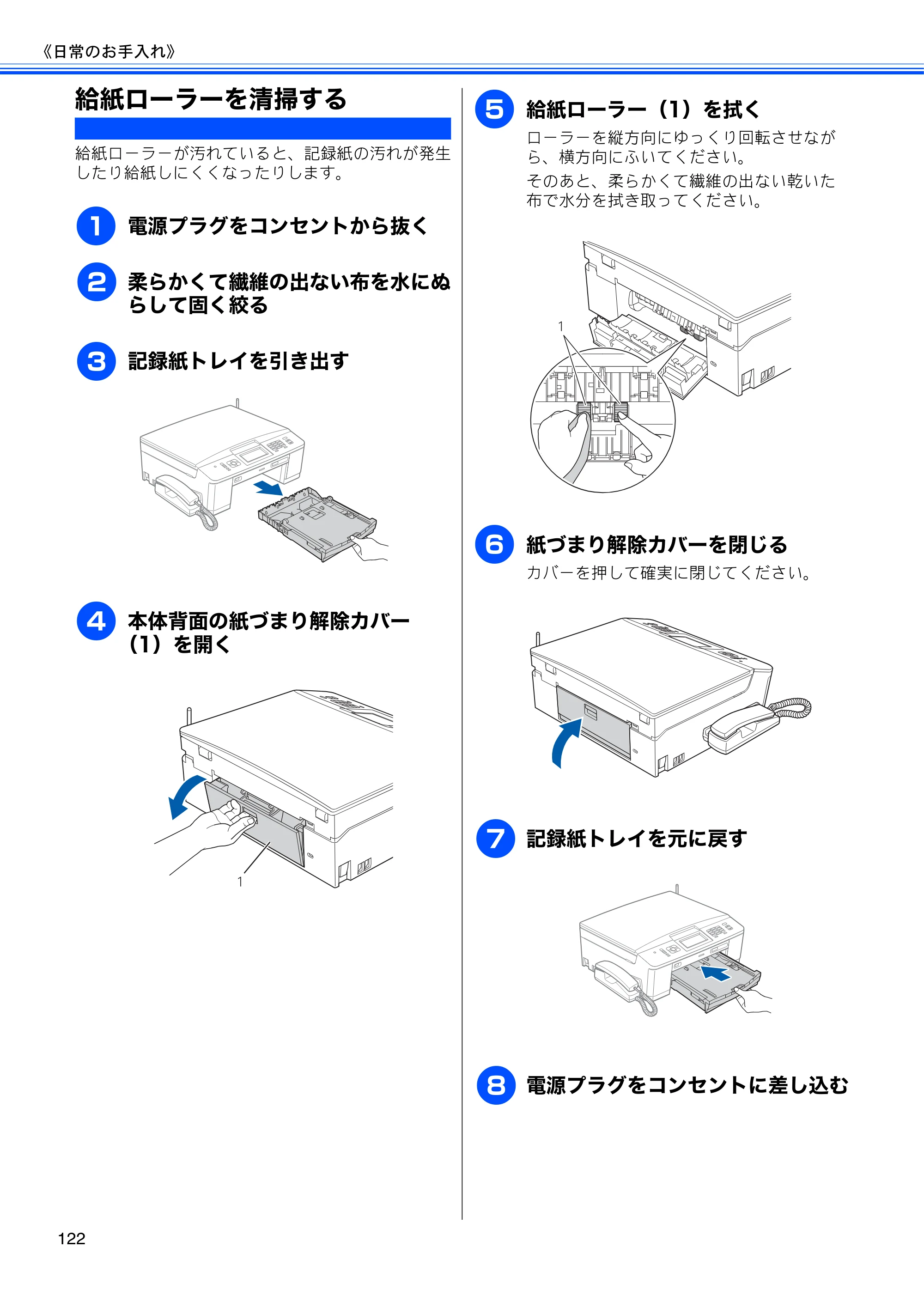 《日常のお手入れ》

給紙ローラーを清掃する

給紙ローラーが汚れていると、記録紙の汚れが発生したり給紙しにくくなったりします。

1 電源プラグをコンセントから抜く

2 柔らかくて繊維の出ない布を水にぬらして固く絞る

3 記録紙トレイを引き出す

4 本体背面の紙づまり解除カバー（1）を開く

1

5 給紙ローラー（1）を拭く

ローラーを縦方向にゆっくり回転させながら、横方向にふいてください。

そのあと、柔らかくて繊維の出ない乾いた布で水分を拭き取ってください。

1

6 紙づまり解除カバーを閉じる

カバーを押して確実に閉じてください。

7 記録紙トレイを元に戻す

8 電源プラグをコンセントに差し込む

122