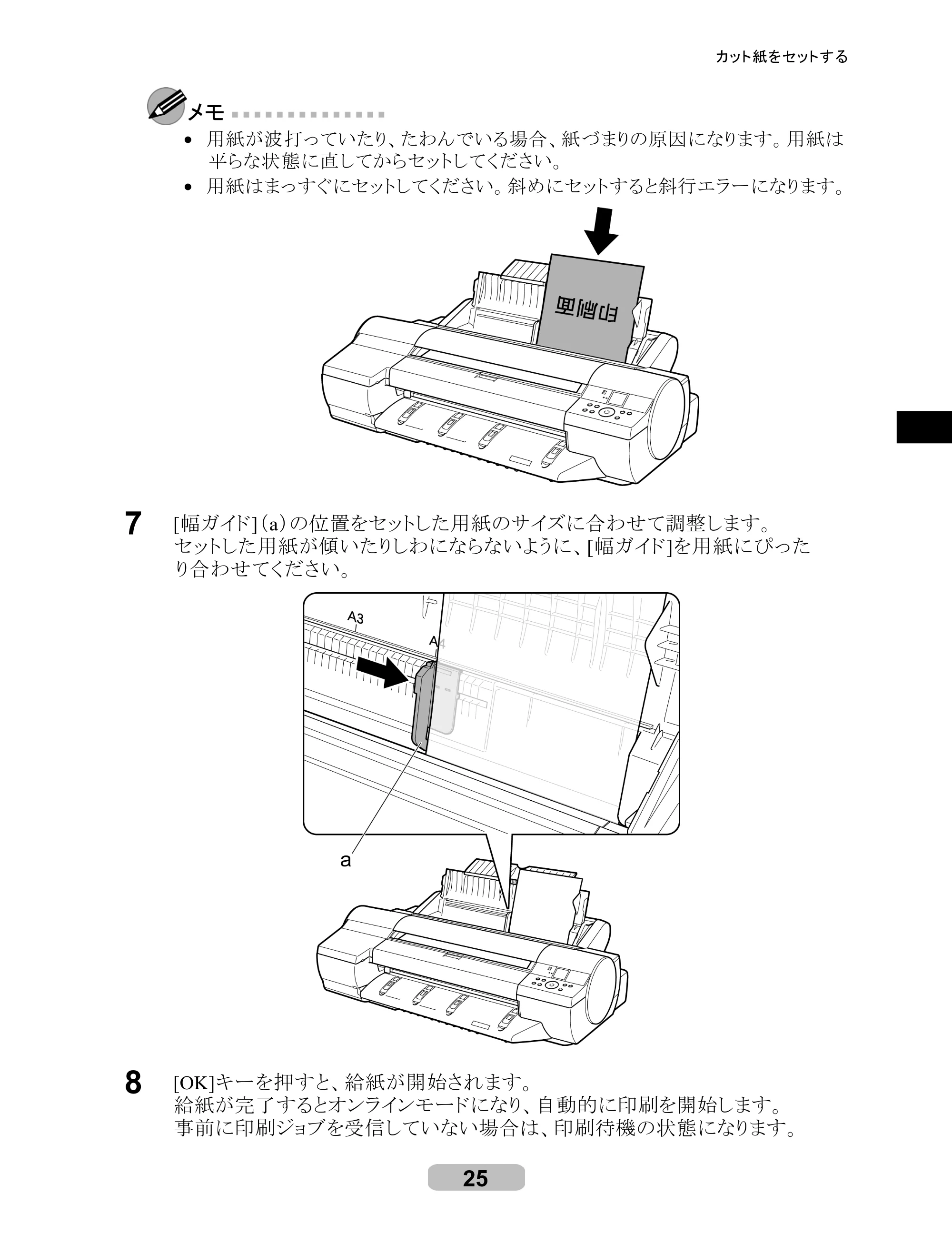 カット紙をセットする

メモ

• 用紙が波打っていたり、たわんでいる場合、紙づまりの原因になります。用紙は平らな状態に直してからセットしてください。
• 用紙はまっすぐにセットしてください。斜めにセットすると斜行エラーになります。

印刷面

7 [幅ガイド](a)の位置をセットした用紙のサイズに合わせて調整します。
セットした用紙が傾いたりしわにならないように、[幅ガイド]を用紙にぴったり合わせてください。

A3
A4
a

8 [OK]キーを押すと、給紙が開始されます。
給紙が完了するとオンラインモードになり、自動的に印刷を開始します。
事前に印刷ジョブを受信していない場合は、印刷待機の状態になります。

25