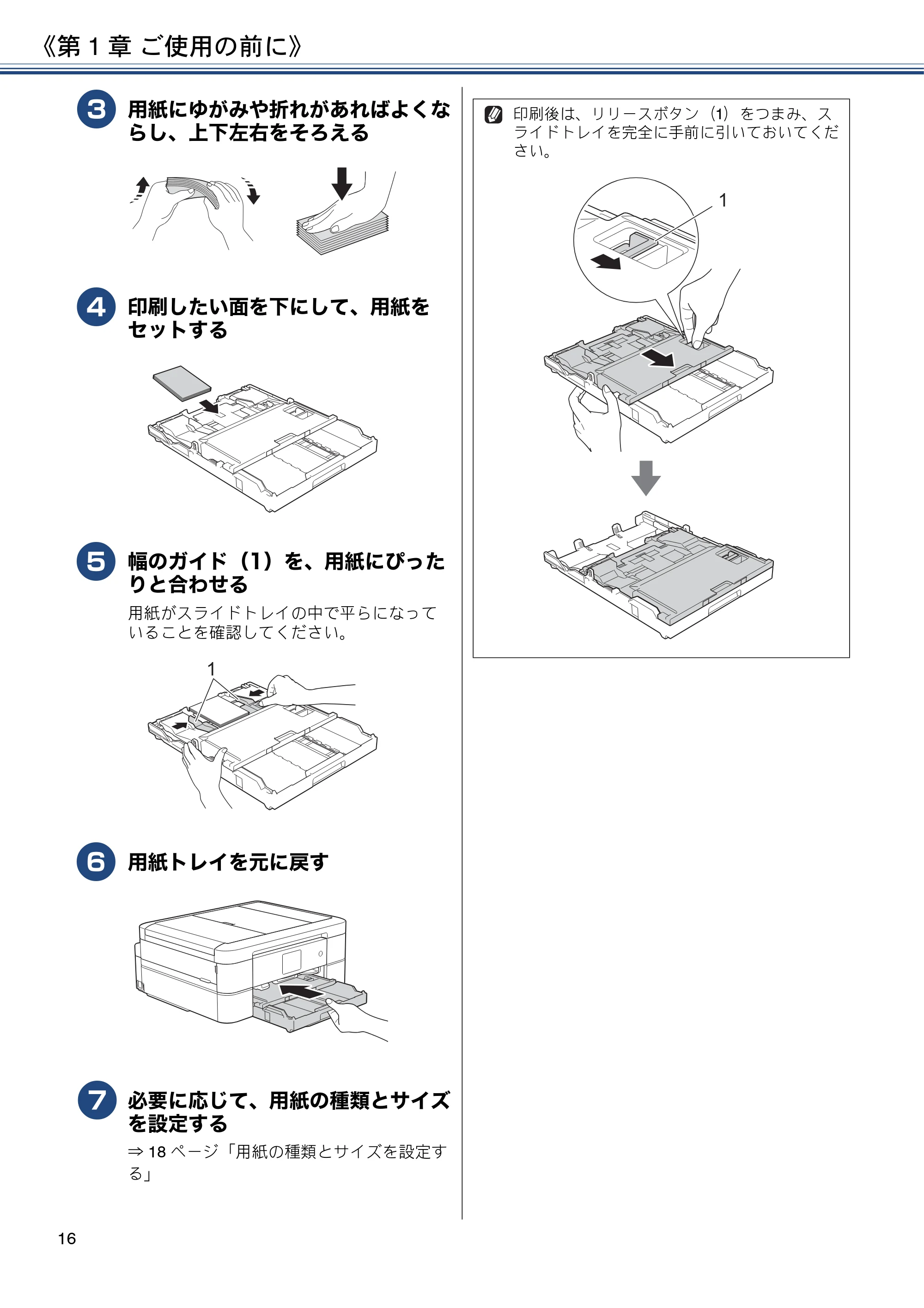 《第1章 ご使用の前に》

3 用紙にゆがみや折れがあればよくならし、上下左右をそろえる

4 印刷したい面を下にして、用紙をセットする

5 幅のガイド（1）を、用紙にぴったりと合わせる

用紙がスライドトレイの中で平らになっていることを確認してください。

1

6 用紙トレイを元に戻す

7 必要に応じて、用紙の種類とサイズを設定する

⇒18ページ「用紙の種類とサイズを設定する」

印刷後は、リリースボタン（1）をつまみ、スライドトレイを完全に手前に引いておいてください。

1

16