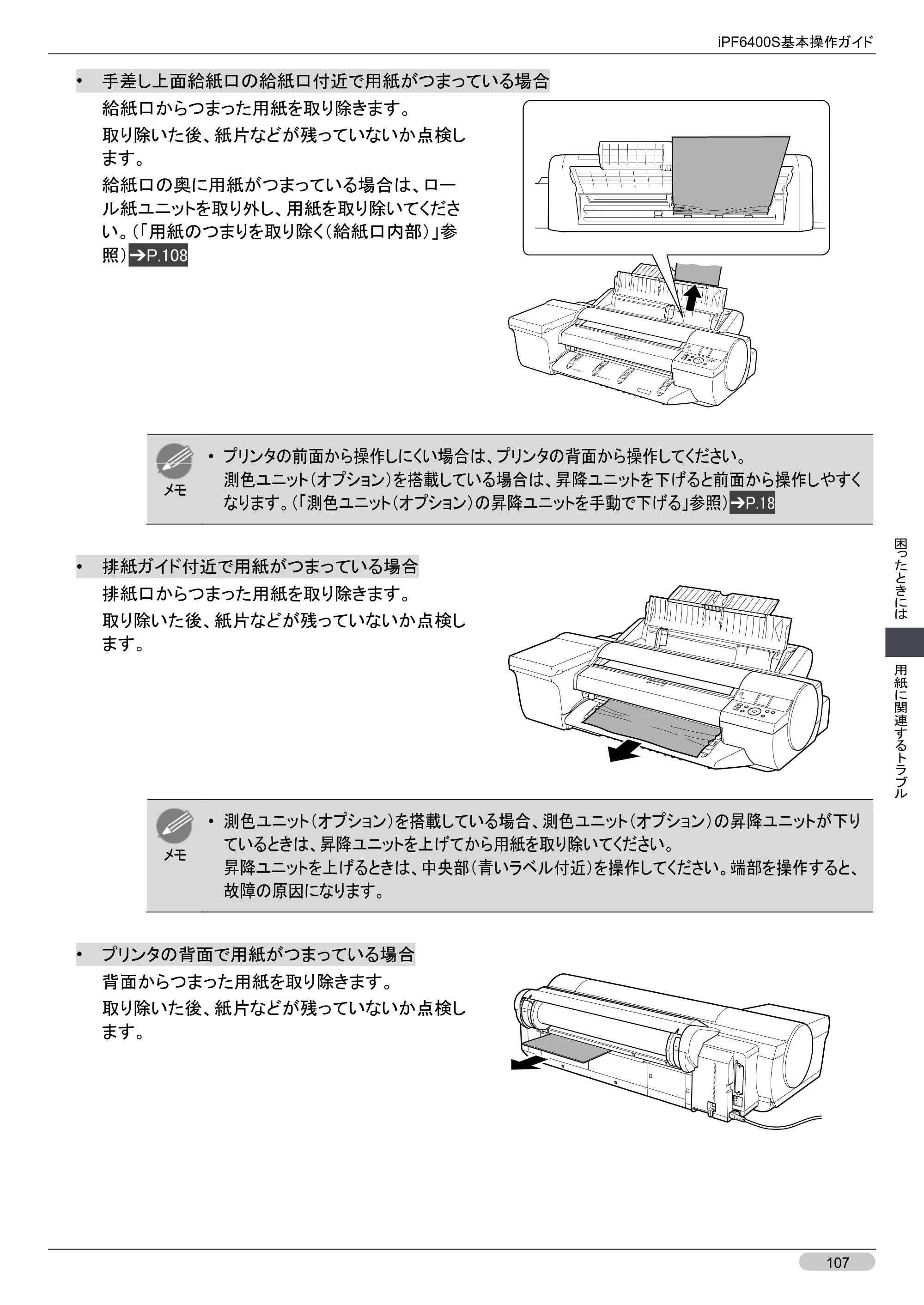 iPF6400S基本操作ガイド

• 手差し上面給紙口の給紙口付近で用紙がつまっている場合

給紙口からつまった用紙を取り除きます。

取り除いた後、紙片などが残っていないか点検します。

給紙口の奥に用紙がつまっている場合は、ロール紙ユニットを取り外し、用紙を取り除いてください。(「用紙のつまりを取り除く(給紙口内部)」参照)➔P.108

メモ

• プリンタの前面から操作しにくい場合は、プリンタの背面から操作してください。
測色ユニット(オプション)を搭載している場合は、昇降ユニットを下げると前面から操作しやすくなります。(「測色ユニット(オプション)の昇降ユニットを手動で下げる」参照)➔P.18

• 排紙ガイド付近で用紙がつまっている場合

排紙口からつまった用紙を取り除きます。

取り除いた後、紙片などが残っていないか点検します。

メモ

• 測色ユニット(オプション)を搭載している場合、測色ユニット(オプション)の昇降ユニットが下りているときは、昇降ユニットを上げてから用紙を取り除いてください。
昇降ユニットを上げるときは、中央部(青いラベル付近)を操作してください。端部を操作すると、故障の原因になります。

• プリンタの背面で用紙がつまっている場合

背面からつまった用紙を取り除きます。

取り除いた後、紙片などが残っていないか点検します。

困ったときには

用紙に関連するトラブル

107