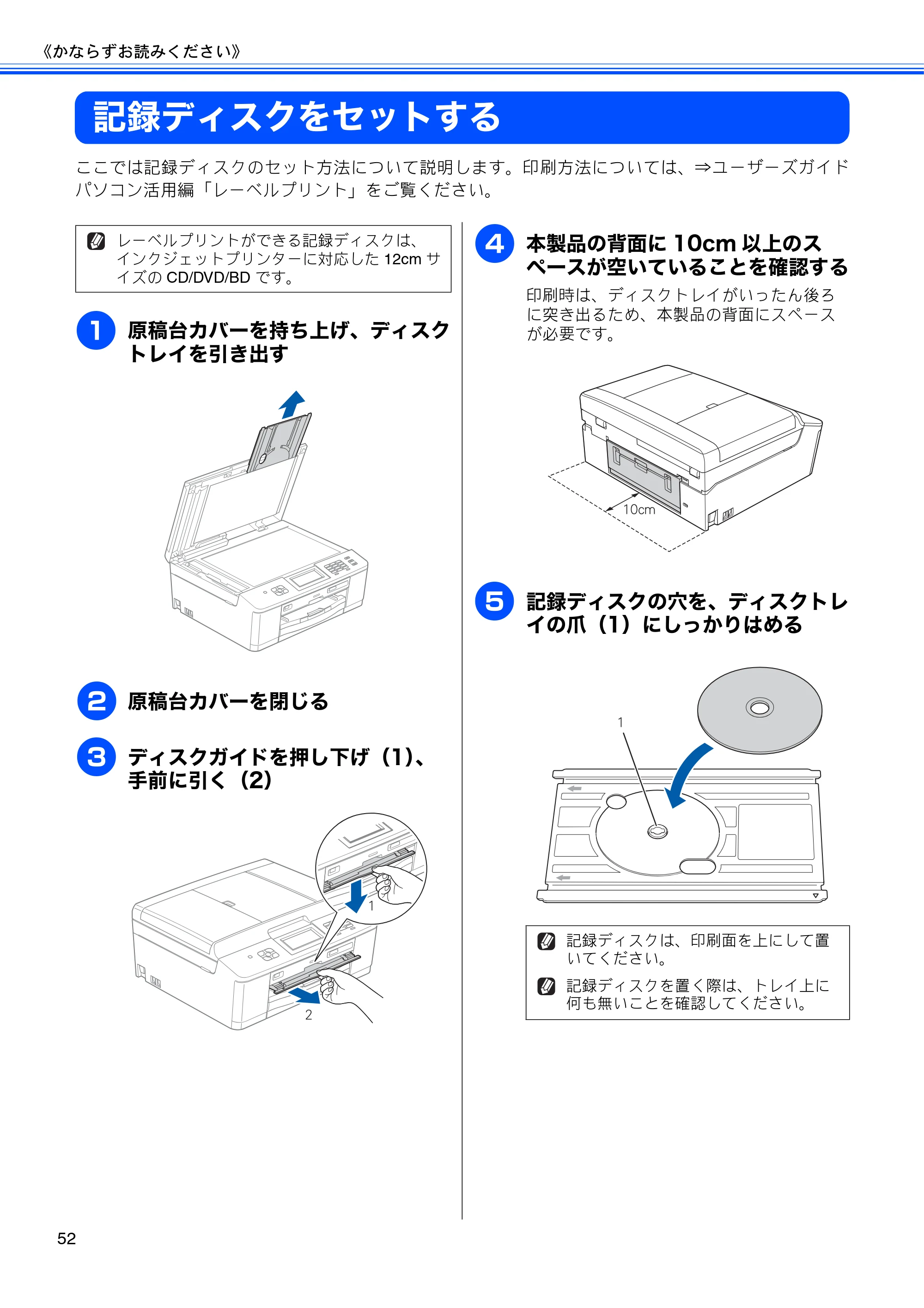 《かならずお読みください》

記録ディスクをセットする

ここでは記録ディスクのセット方法について説明します。印刷方法については、⇒ユーザーズガイドパソコン活用編「レーベルプリント」をご覧ください。

レーベルプリントができる記録ディスクは、インクジェットプリンターに対応した12cmサイズのCD/DVD/BDです。

1 原稿台カバーを持ち上げ、ディスクトレイを引き出す

2 原稿台カバーを閉じる

3 ディスクガイドを押し下げ（1）、手前に引く（2）

1

2

4 本製品の背面に10cm以上のスペースが空いていることを確認する

印刷時は、ディスクトレイがいったん後ろに突き出るため、本製品の背面にスペースが必要です。

10cm

5 記録ディスクの穴を、ディスクトレイの爪（1）にしっかりはめる

1

記録ディスクは、印刷面を上にして置いてください。

記録ディスクを置く際は、トレイ上に何も無いことを確認してください。

52