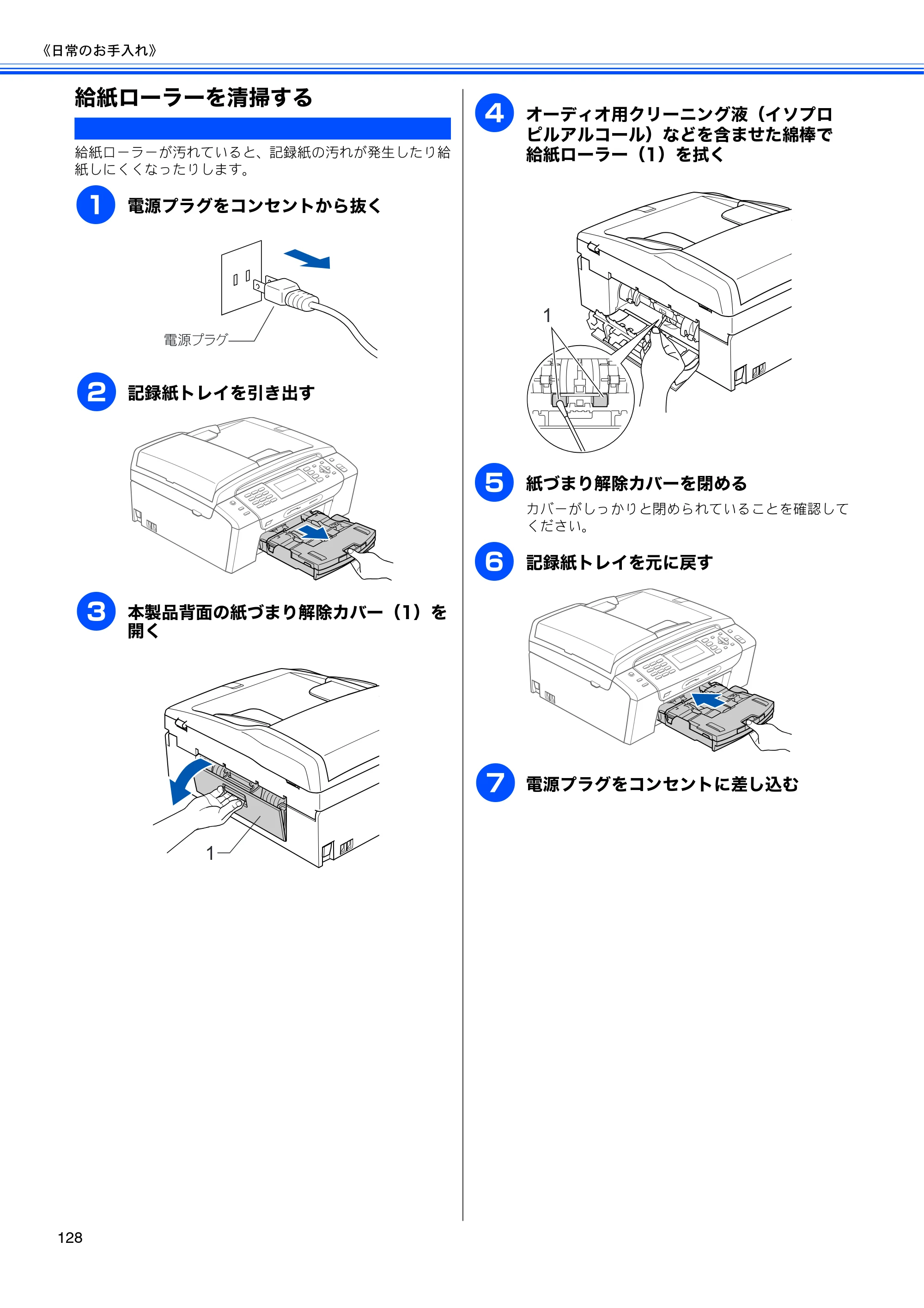 《日常のお手入れ》

給紙ローラーを清掃する

給紙ローラーが汚れていると、記録紙の汚れが発生したり給紙しにくくなったりします。

1 電源プラグをコンセントから抜く

電源プラグ

2 記録紙トレイを引き出す

3 本製品背面の紙づまり解除カバー（1）を開く

1

4 オーディオ用クリーニング液（イソプロピルアルコール）などを含ませた綿棒で給紙ローラー（1）を拭く

1

5 紙づまり解除カバーを閉める

カバーがしっかりと閉められていることを確認してください。

6 記録紙トレイを元に戻す

7 電源プラグをコンセントに差し込む

128