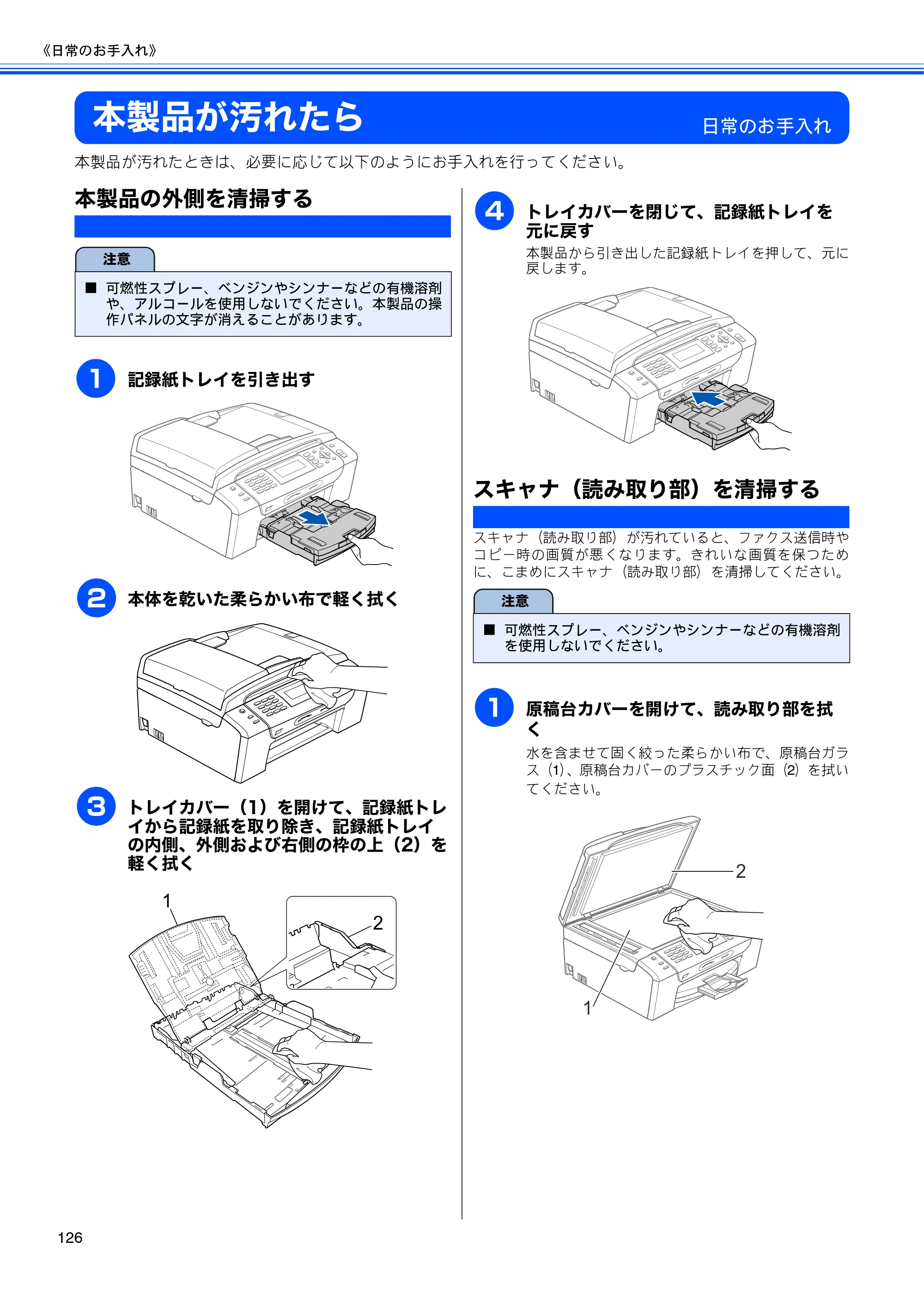 《日常のお手入れ》

本製品が汚れたら

日常のお手入れ

本製品が汚れたときは、必要に応じて以下のようにお手入れを行ってください。

本製品の外側を清掃する

注意

■ 可燃性スプレー、ベンジンやシンナーなどの有機溶剤や、アルコールを使用しないでください。本製品の操作パネルの文字が消えることがあります。

1 記録紙トレイを引き出す

2 本体を乾いた柔らかい布で軽く拭く

3 トレイカバー（1）を開けて、記録紙トレイから記録紙を取り除き、記録紙トレイの内側、外側および右側の枠の上（2）を軽く拭く

1

2

4 トレイカバーを閉じて、記録紙トレイを元に戻す

本製品から引き出した記録紙トレイを押して、元に戻します。

スキャナ（読み取り部）を清掃する

スキャナ（読み取り部）が汚れていると、ファクス送信時やコピー時の画質が悪くなります。きれいな画質を保つために、こまめにスキャナ（読み取り部）を清掃してください。

注意

■ 可燃性スプレー、ベンジンやシンナーなどの有機溶剤を使用しないでください。

1 原稿台カバーを開けて、読み取り部を拭く

水を含ませて固く絞った柔らかい布で、原稿台ガラス（1）、原稿台カバーのプラスチック面（2）を拭いてください。

2

1

126