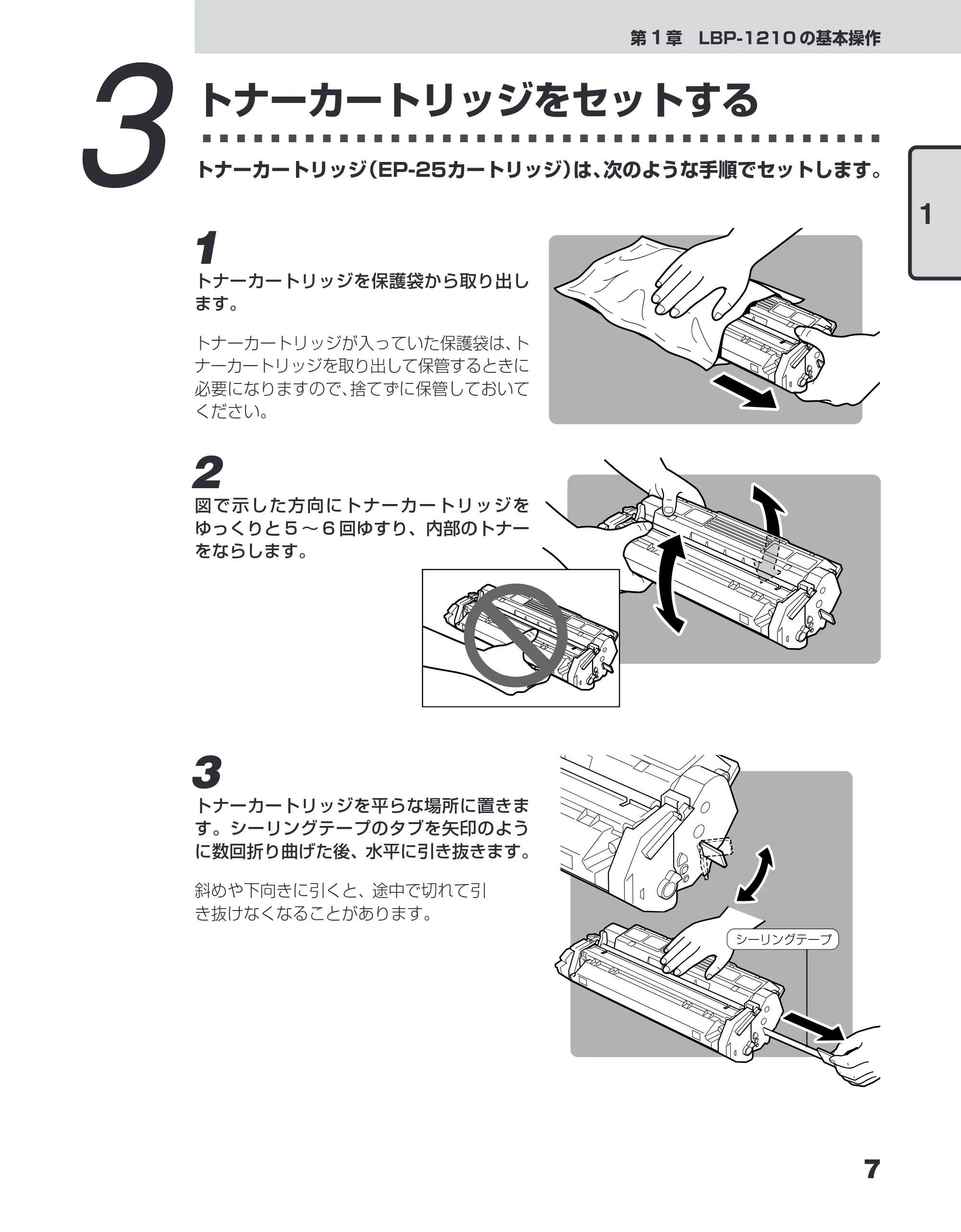 第1章 LBP-1210の基本操作

3

トナーカートリッジをセットする

トナーカートリッジ(EP-25カートリッジ)は、次のような手順でセットします。

1

1

トナーカートリッジを保護袋から取り出します。

トナーカートリッジが入っていた保護袋は、トナーカートリッジを取り出して保管するときに必要になりますので、捨てずに保管しておいてください。

2

図で示した方向にトナーカートリッジをゆっくりと5～6回ゆすり、内部のトナーをならします。

3

トナーカートリッジを平らな場所に置きます。シーリングテープのタブを矢印のように数回折り曲げた後、水平に引き抜きます。

斜めや下向きに引くと、途中で切れて引き抜けなくなることがあります。

シーリングテープ

7