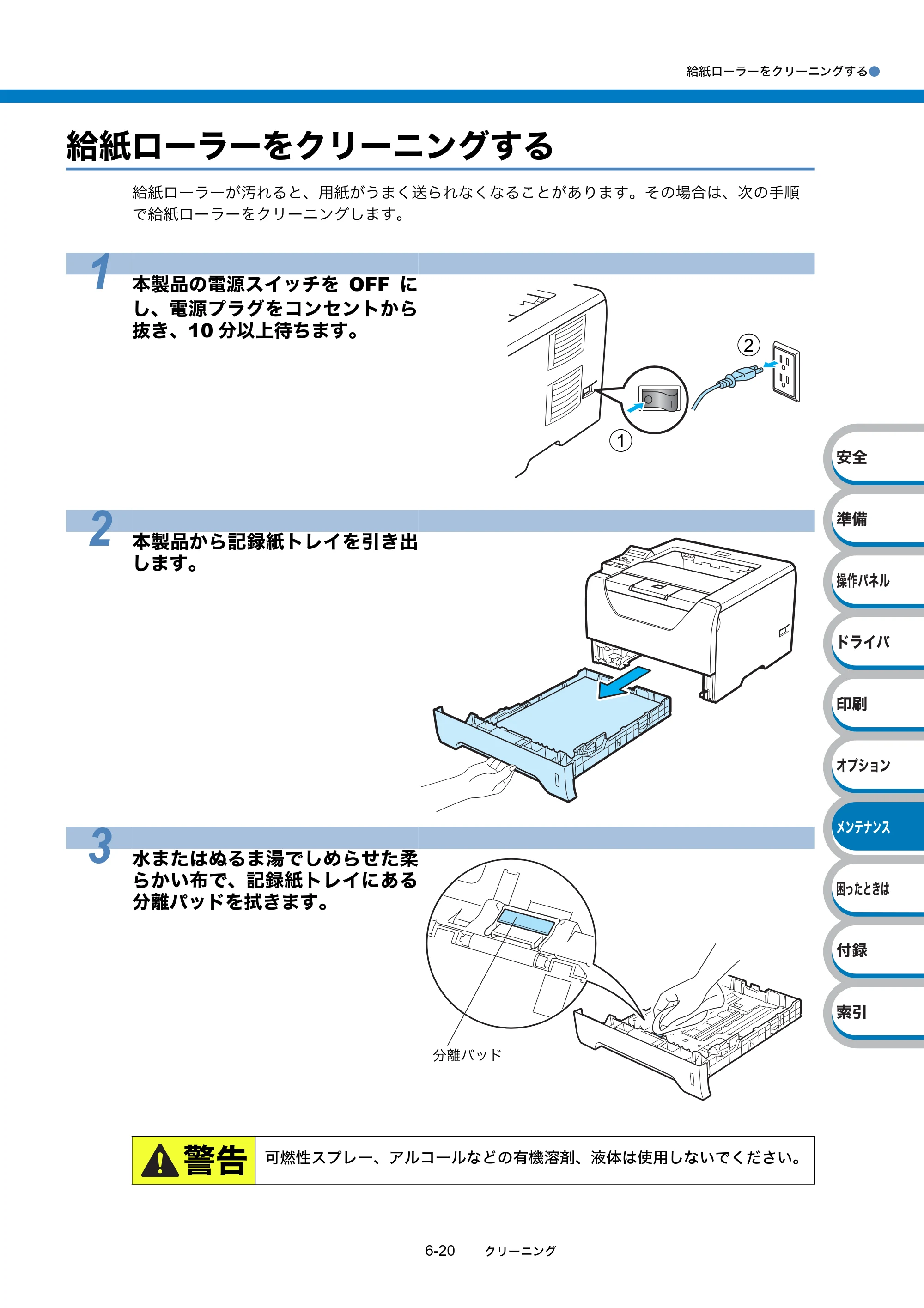 給紙ローラーをクリーニングする

給紙ローラーをクリーニングする

給紙ローラーが汚れると、用紙がうまく送られなくなることがあります。その場合は、次の手順で給紙ローラーをクリーニングします。

1
本製品の電源スイッチをOFFにし、電源プラグをコンセントから抜き、10分以上待ちます。

②
①

2
本製品から記録紙トレイを引き出します。

3
水またはぬるま湯でしめらせた柔らかい布で、記録紙トレイにある分離パッドを拭きます。

分離パッド

警告 可燃性スプレー、アルコールなどの有機溶剤、液体は使用しないでください。

安全
準備
操作パネル
ドライバ
印刷
オプション
メンテナンス
困ったときは
付録
索引

6-20 クリーニング