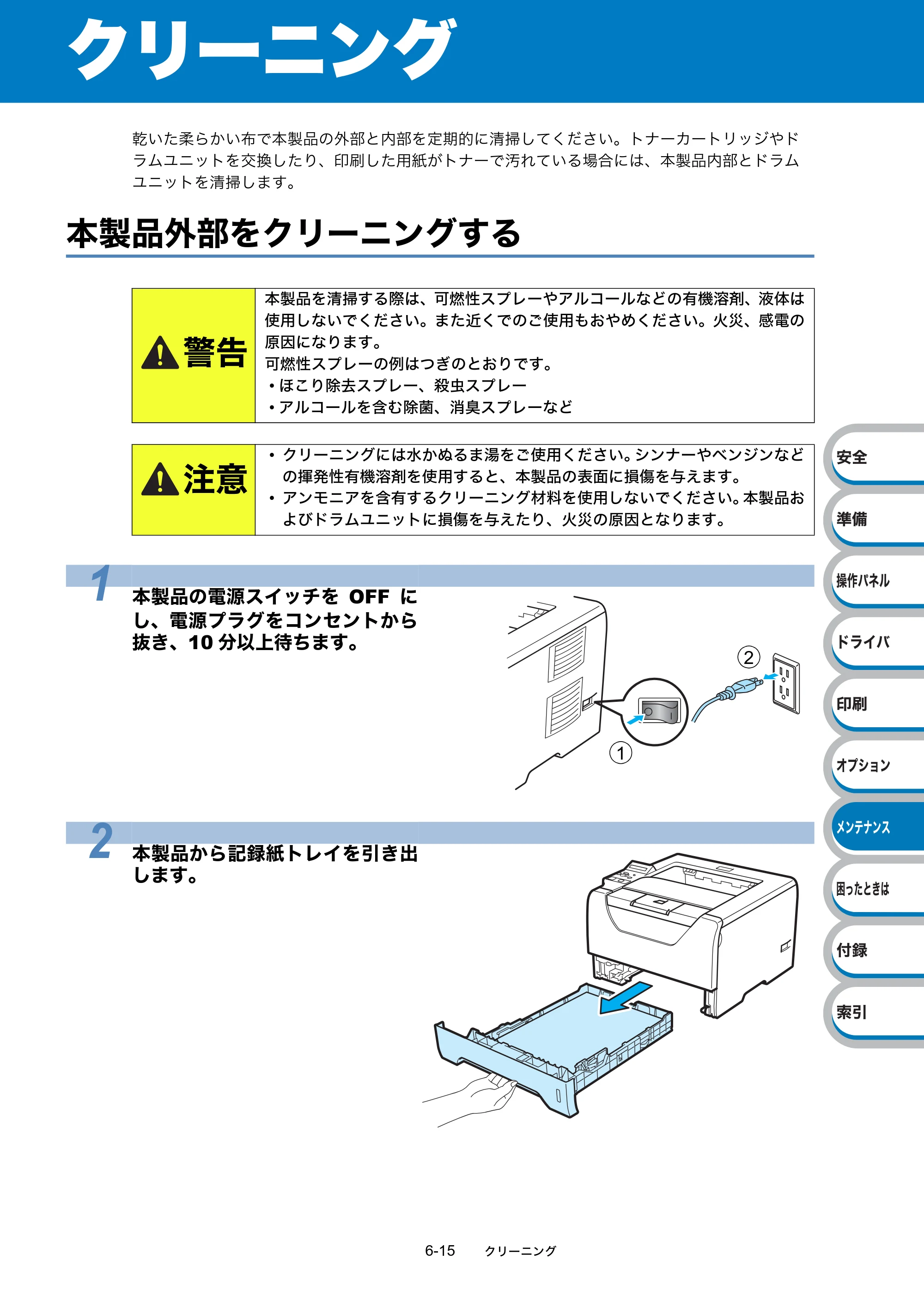 クリーニング

乾いた柔らかい布で本製品の外部と内部を定期的に清掃してください。トナーカートリッジやドラムユニットを交換したり、印刷した用紙がトナーで汚れている場合には、本製品内部とドラムユニットを清掃します。

本製品外部をクリーニングする

警告

本製品を清掃する際は、可燃性スプレーやアルコールなどの有機溶剤、液体は使用しないでください。また近くでのご使用もおやめください。火災、感電の原因になります。
可燃性スプレーの例はつぎのとおりです。
• ほこり除去スプレー、殺虫スプレー
• アルコールを含む除菌、消臭スプレーなど

注意

• クリーニングには水かぬるま湯をご使用ください。シンナーやベンジンなどの揮発性有機溶剤を使用すると、本製品の表面に損傷を与えます。
• アンモニアを含有するクリーニング材料を使用しないでください。本製品およびドラムユニットに損傷を与えたり、火災の原因となります。

1
本製品の電源スイッチを OFF にし、電源プラグをコンセントから抜き、10分以上待ちます。

2
1

2
本製品から記録紙トレイを引き出します。

安全
準備
操作パネル
ドライバ
印刷
オプション
メンテナンス
困ったときは
付録
索引

6-15 クリーニング