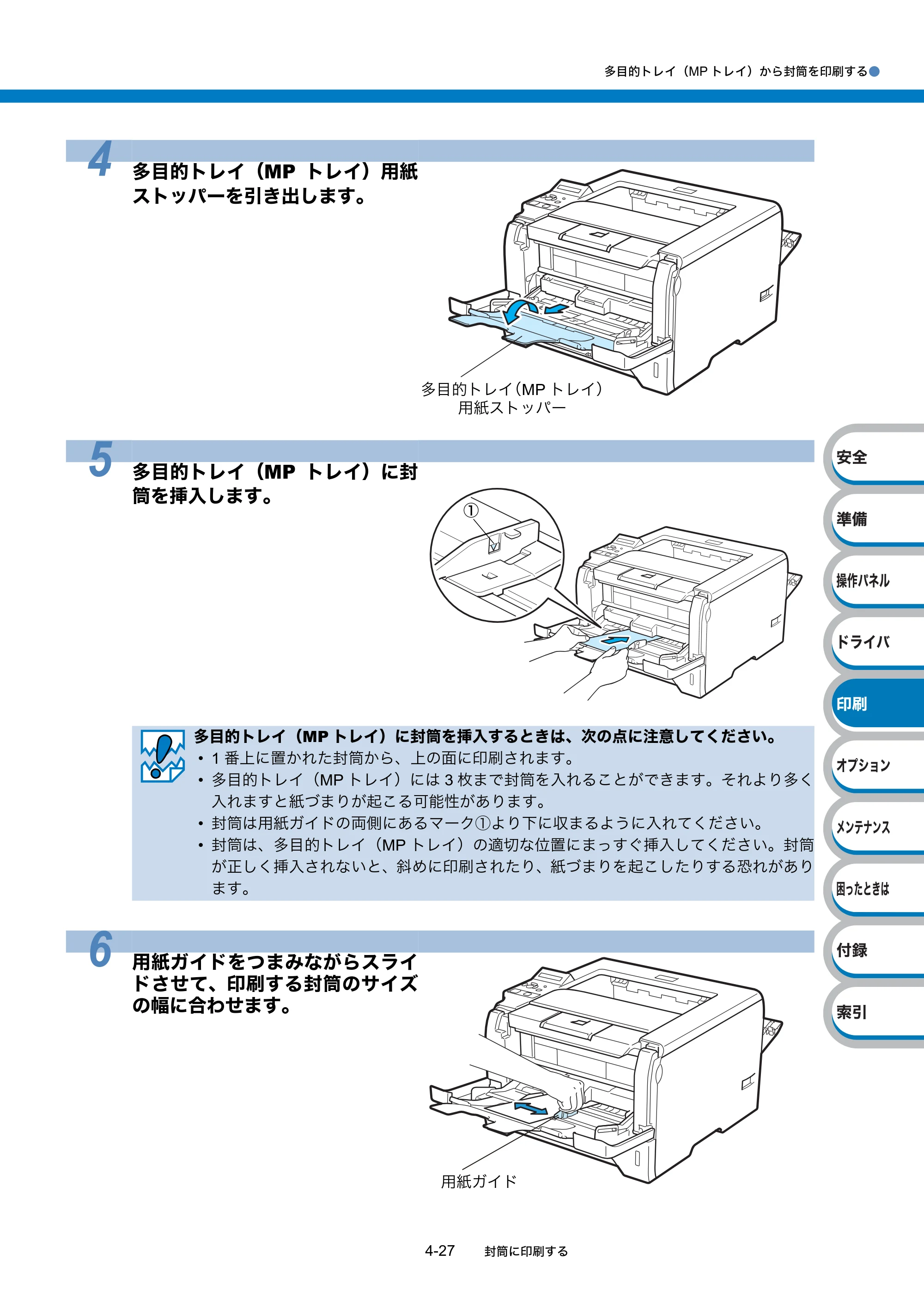 多目的トレイ（MPトレイ）から封筒を印刷する

4 多目的トレイ（MPトレイ）用紙ストッパーを引き出します。

多目的トレイ（MPトレイ）
用紙ストッパー

5 多目的トレイ（MPトレイ）に封筒を挿入します。

①

多目的トレイ（MPトレイ）に封筒を挿入するときは、次の点に注意してください。
• 1番上に置かれた封筒から、上の面に印刷されます。
• 多目的トレイ（MPトレイ）には3枚まで封筒を入れることができます。それより多く入れますと紙づまりが起こる可能性があります。
• 封筒は用紙ガイドの両側にあるマーク①より下に収まるように入れてください。
• 封筒は、多目的トレイ（MPトレイ）の適切な位置にまっすぐ挿入してください。封筒が正しく挿入されないと、斜めに印刷されたり、紙づまりを起こしたりする恐れがあります。

6 用紙ガイドをつまみながらスライドさせて、印刷する封筒のサイズの幅に合わせます。

用紙ガイド

安全
準備
操作パネル
ドライバ
印刷
オプション
メンテナンス
困ったときは
付録
索引

4-27 封筒に印刷する