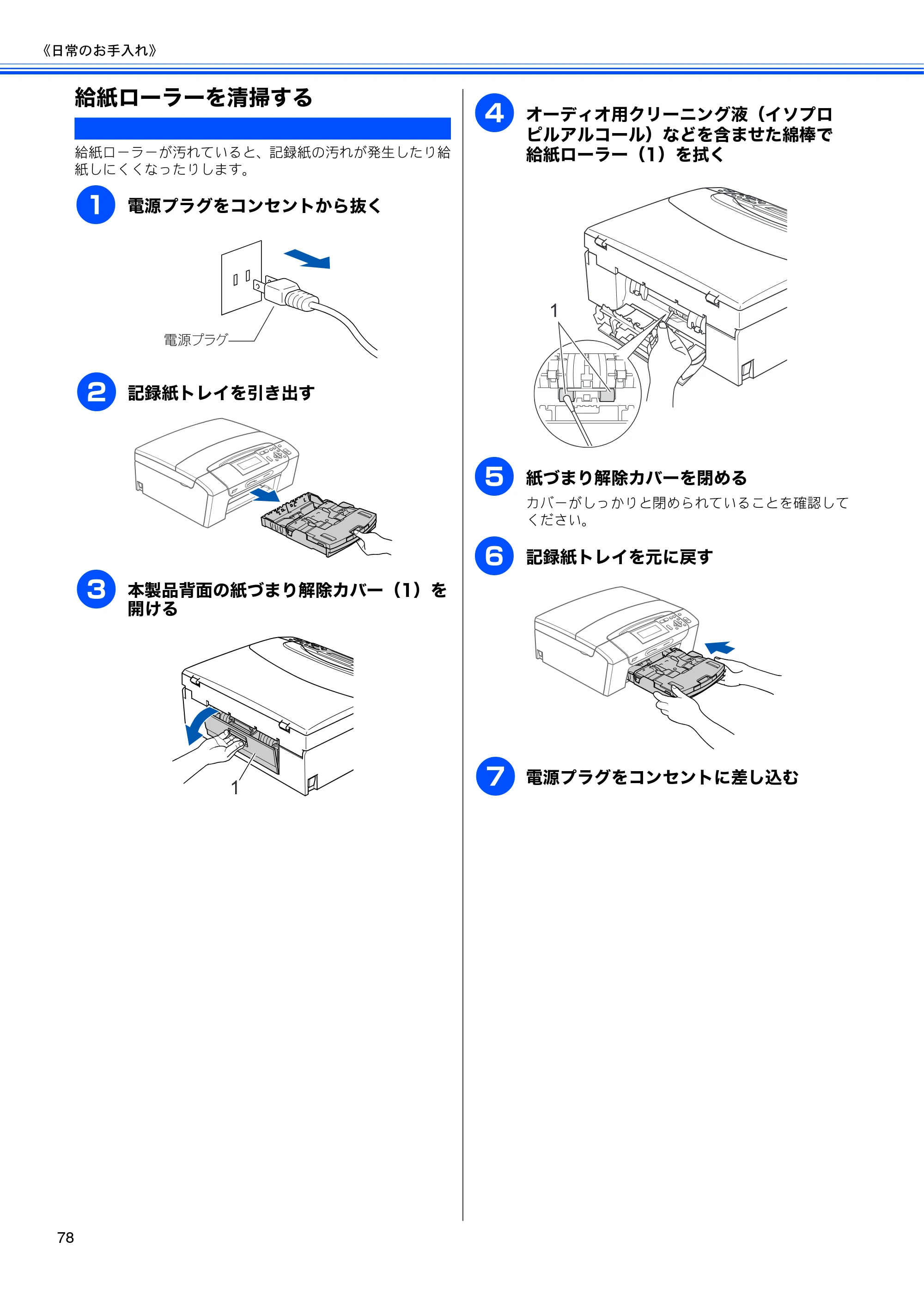 《日常のお手入れ》

給紙ローラーを清掃する

給紙ローラーが汚れていると、記録紙の汚れが発生したり給紙しにくくなったりします。

1 電源プラグをコンセントから抜く

電源プラグ

2 記録紙トレイを引き出す

3 本製品背面の紙づまり解除カバー（1）を開ける

1

4 オーディオ用クリーニング液（イソプロピルアルコール）などを含ませた綿棒で給紙ローラー（1）を拭く

1

5 紙づまり解除カバーを閉める

カバーがしっかりと閉められていることを確認してください。

6 記録紙トレイを元に戻す

7 電源プラグをコンセントに差し込む

78