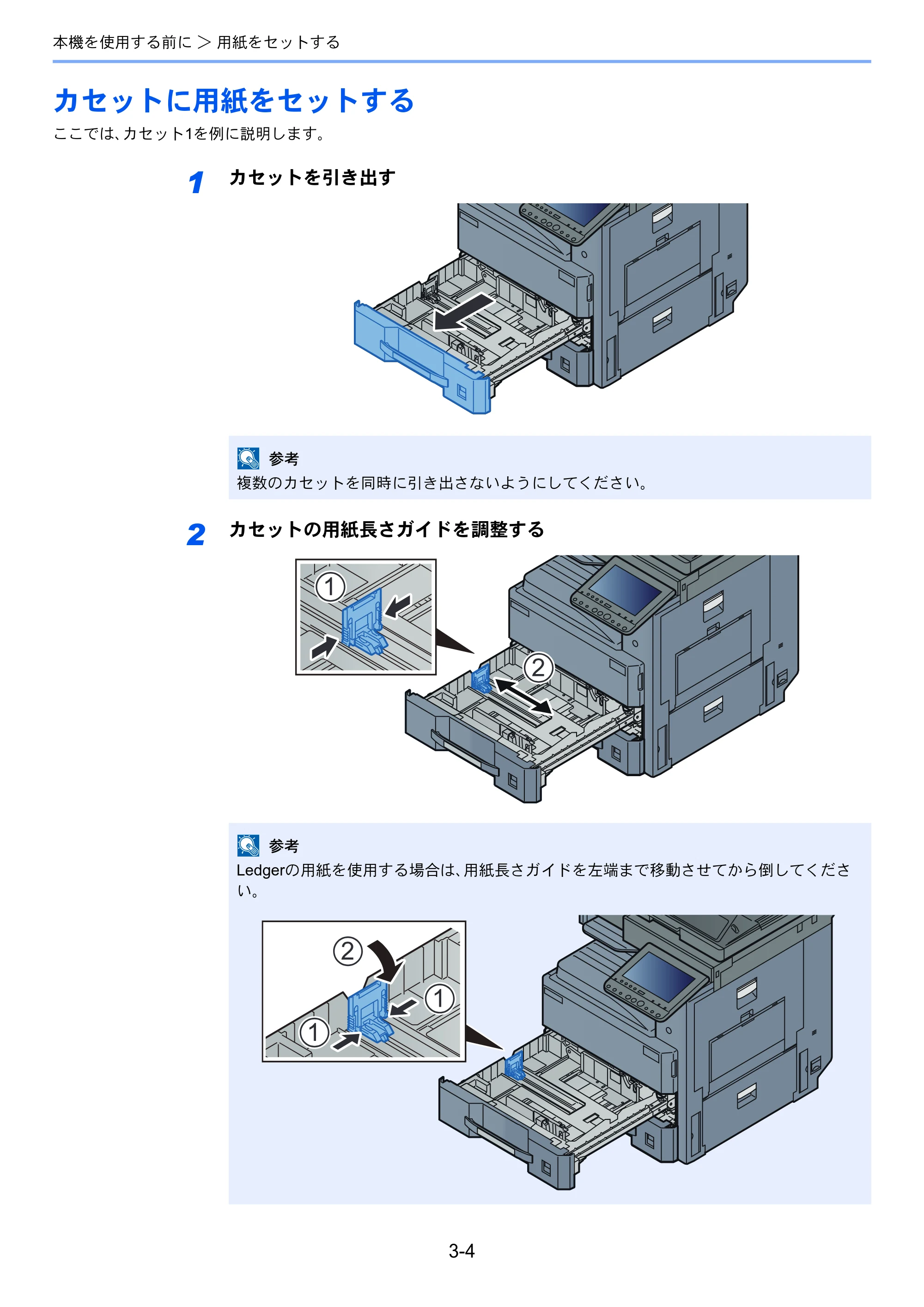 本機を使用する前に > 用紙をセットする

カセットに用紙をセットする

ここでは、カセット1を例に説明します。

1 カセットを引き出す

参考
複数のカセットを同時に引き出さないようにしてください。

2 カセットの用紙長さガイドを調整する

1
2

参考
Ledgerの用紙を使用する場合は、用紙長さガイドを左端まで移動させてから倒してください。

2
1
1

3-4