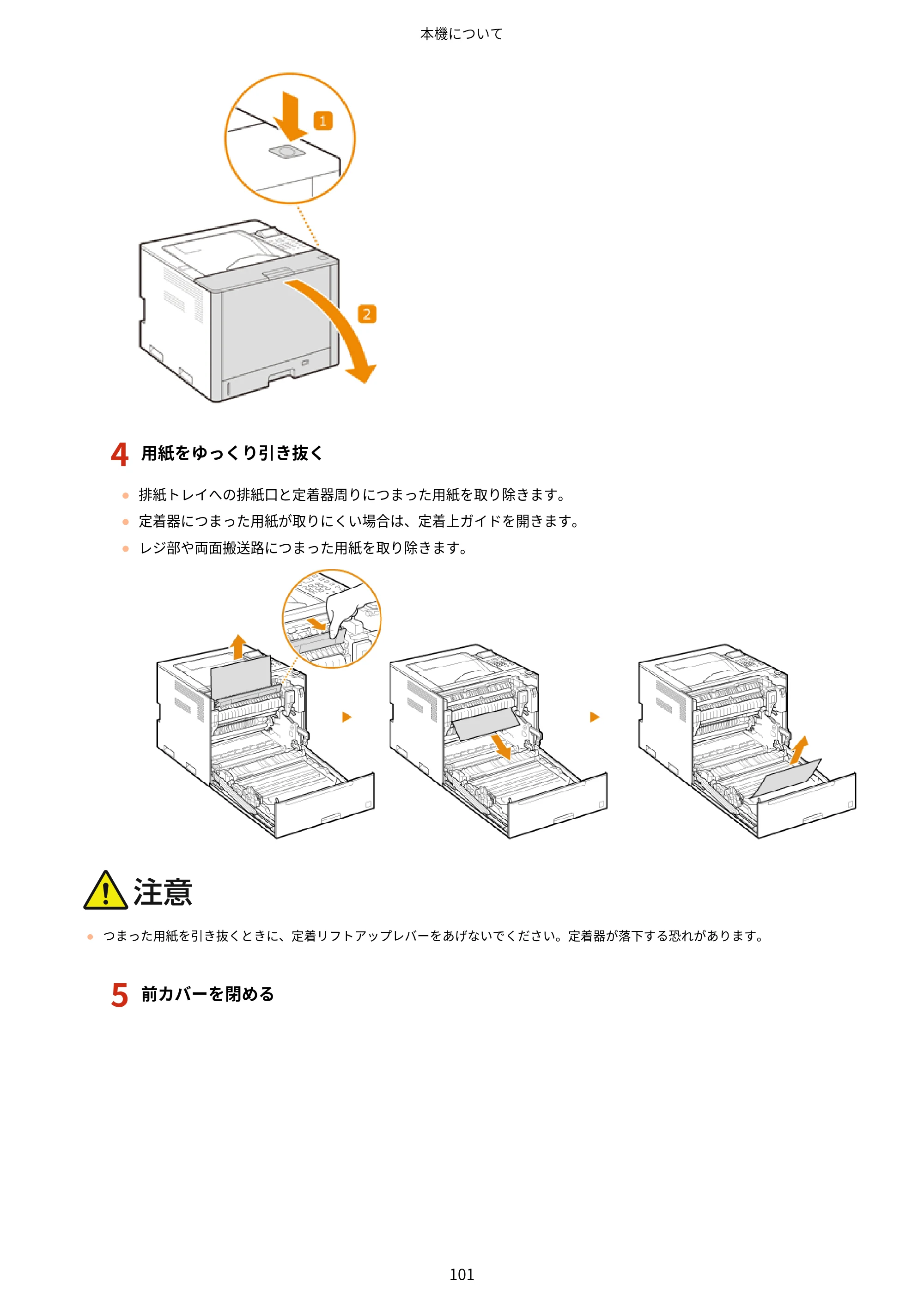 本機について

1

2

4 用紙をゆっくり引き抜く

• 排紙トレイへの排紙口と定着器周りにつまった用紙を取り除きます。
• 定着器につまった用紙が取りにくい場合は、定着上ガイドを開きます。
• レジ部や両面搬送路につまった用紙を取り除きます。

注意

• つまった用紙を引き抜くときに、定着リフトアップレバーをあげないでください。定着器が落下する恐れがあります。

5 前カバーを閉める

101