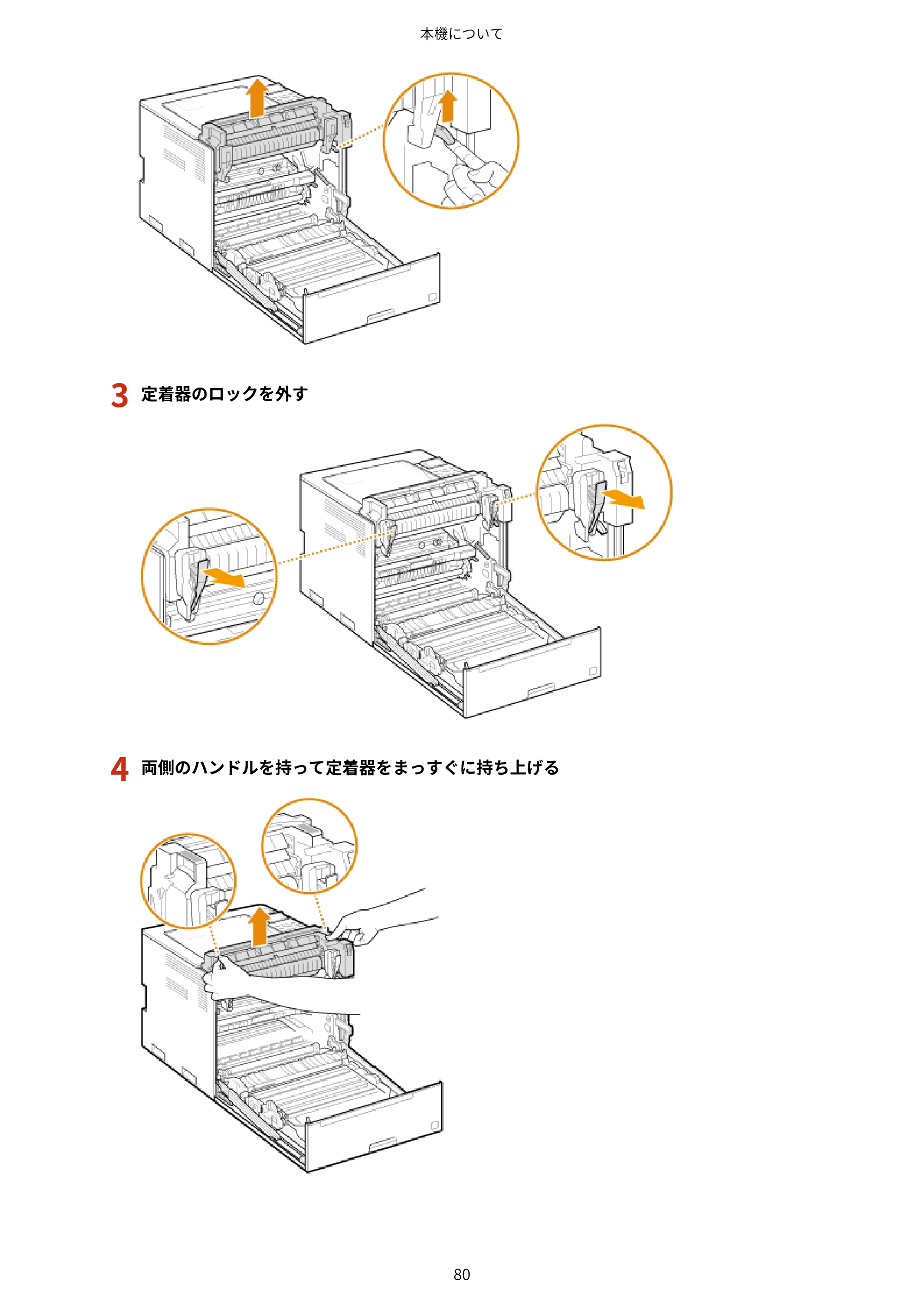 本機について

3 定着器のロックを外す

4 両側のハンドルを持って定着器をまっすぐに持ち上げる

80