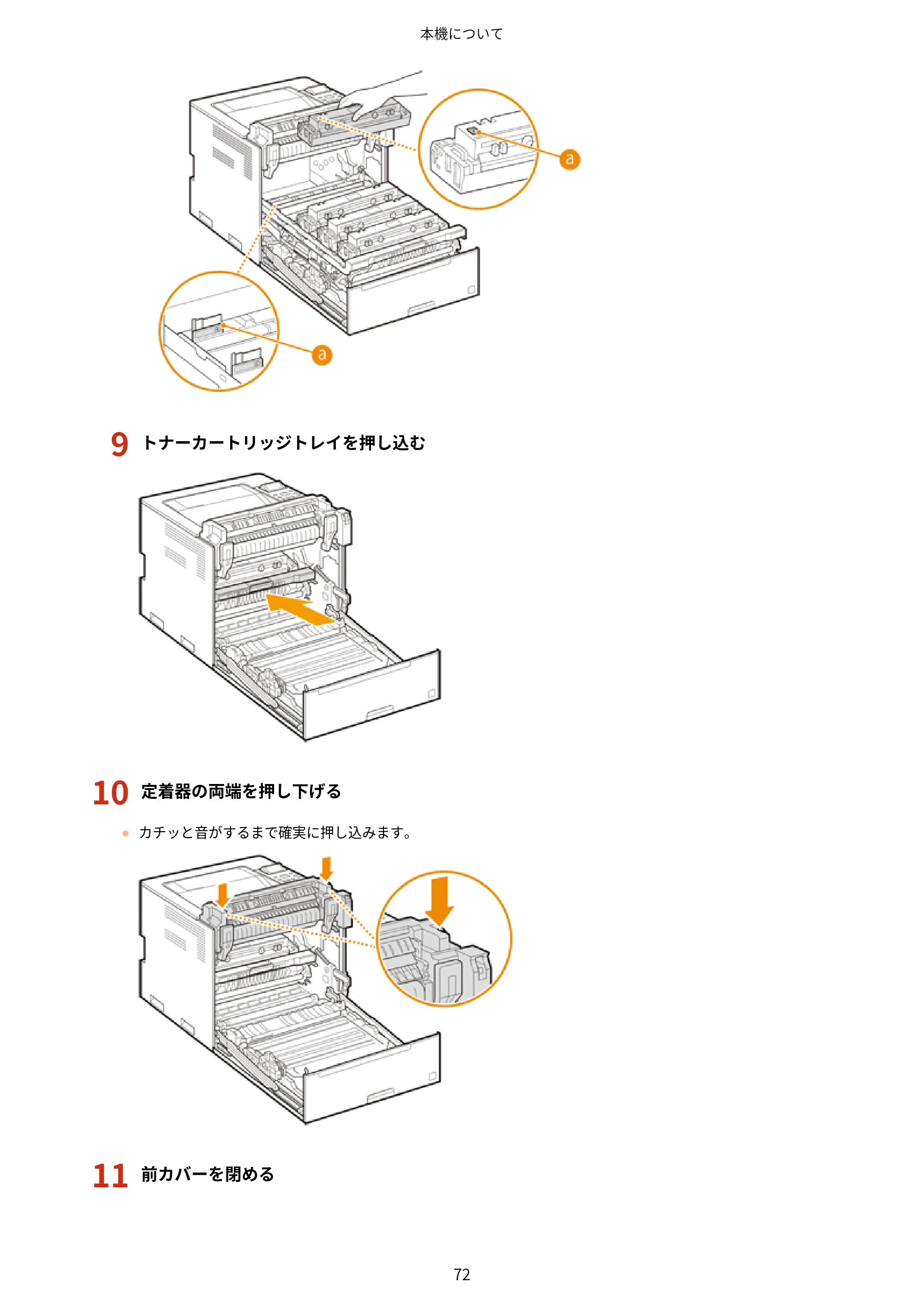 本機について

a

a

9 トナーカートリッジトレイを押し込む

10 定着器の両端を押し下げる

• カチッと音がするまで確実に押し込みます。

11 前カバーを閉める

72