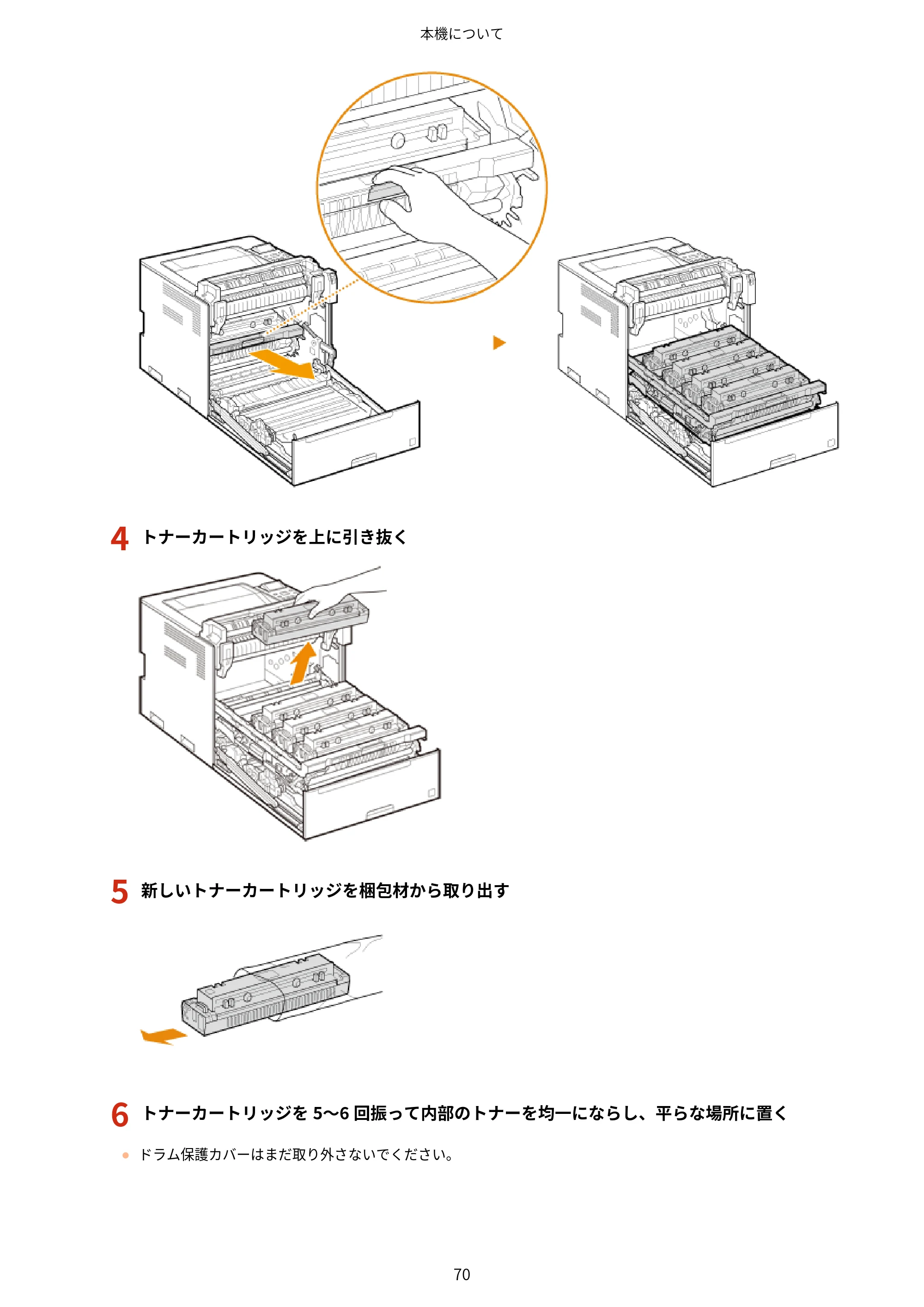 本機について

4 トナーカートリッジを上に引き抜く

5 新しいトナーカートリッジを梱包材から取り出す

6 トナーカートリッジを5～6回振って内部のトナーを均一にならし、平らな場所に置く

• ドラム保護カバーはまだ取り外さないでください。

70