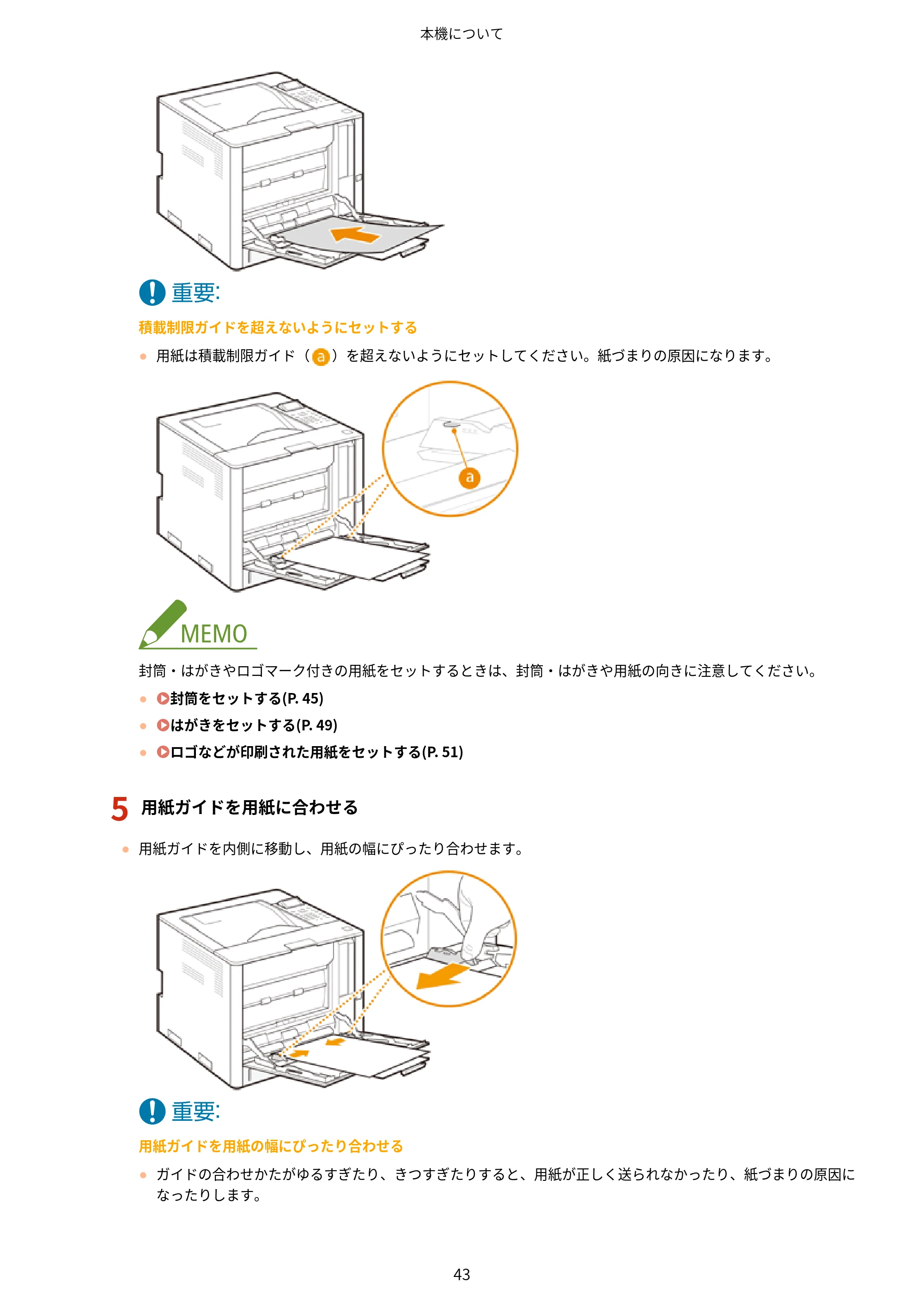 本機について

重要:

積載制限ガイドを超えないようにセットする

• 用紙は積載制限ガイド（a）を超えないようにセットしてください。紙づまりの原因になります。

a

MEMO

封筒・はがきやロゴマーク付きの用紙をセットするときは、封筒・はがきや用紙の向きに注意してください。

• 封筒をセットする(P. 45)
• はがきをセットする(P. 49)
• ロゴなどが印刷された用紙をセットする(P. 51)

5 用紙ガイドを用紙に合わせる

• 用紙ガイドを内側に移動し、用紙の幅にぴったり合わせます。

重要:

用紙ガイドを用紙の幅にぴったり合わせる

• ガイドの合わせかたがゆるすぎたり、きつすぎたりすると、用紙が正しく送られなかったり、紙づまりの原因になったりします。

43