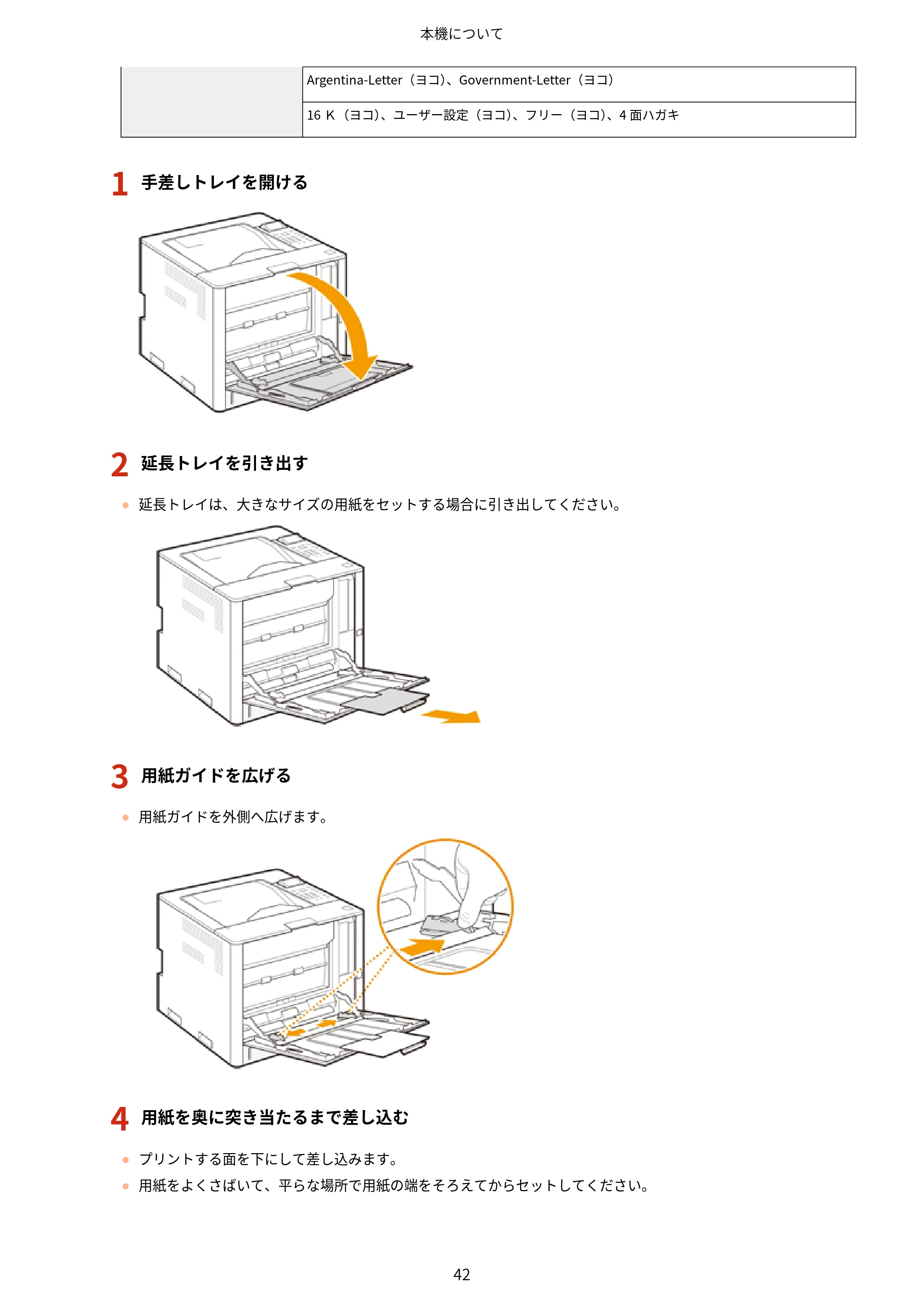 本機について

|  | Argentina-Letter（ヨコ）、Government-Letter（ヨコ） |
|---|---|
|  | 16K（ヨコ）、ユーザー設定（ヨコ）、フリー（ヨコ）、4面ハガキ |

1 手差しトレイを開ける

2 延長トレイを引き出す

• 延長トレイは、大きなサイズの用紙をセットする場合に引き出してください。

3 用紙ガイドを広げる

• 用紙ガイドを外側へ広げます。

4 用紙を奥に突き当たるまで差し込む

• プリントする面を下にして差し込みます。
• 用紙をよくさばいて、平らな場所で用紙の端をそろえてからセットしてください。

42