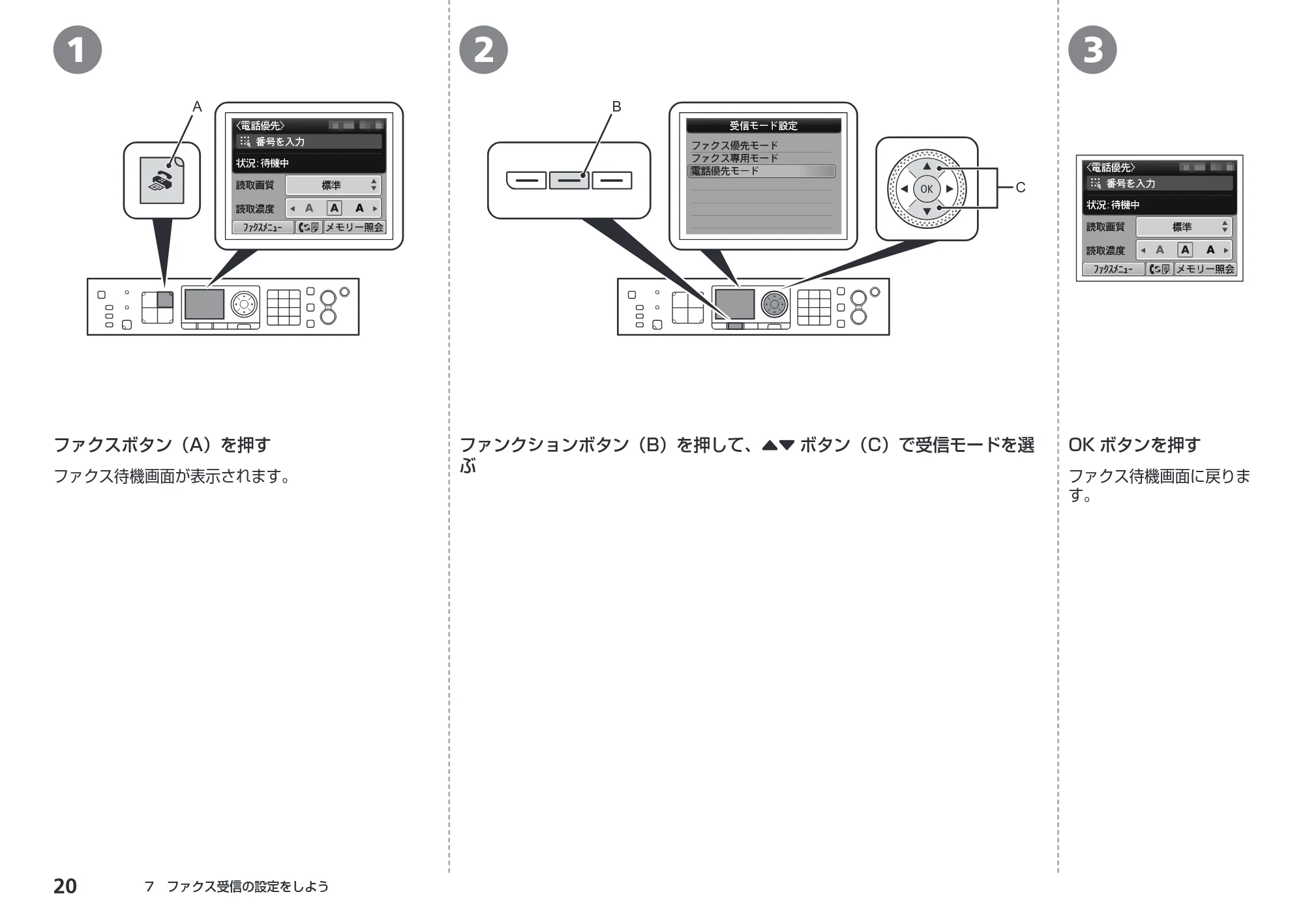 1

A

〈電話優先〉
番号を入力
状況:待機中
読取画質 標準
読取濃度 A A A
ファクスメニュー メモリー照会

ファクスボタン(A)を押す

ファクス待機画面が表示されます。

2

B

受信モード設定
ファクス優先モード
ファクス専用モード
電話優先モード

OK

C

ファンクションボタン(B)を押して、▲▼ボタン(C)で受信モードを選ぶ

3

〈電話優先〉
番号を入力
状況:待機中
読取画質 標準
読取濃度 A A A
ファクスメニュー メモリー照会

OKボタンを押す

ファクス待機画面に戻ります。

20 7 ファクス受信の設定をしよう