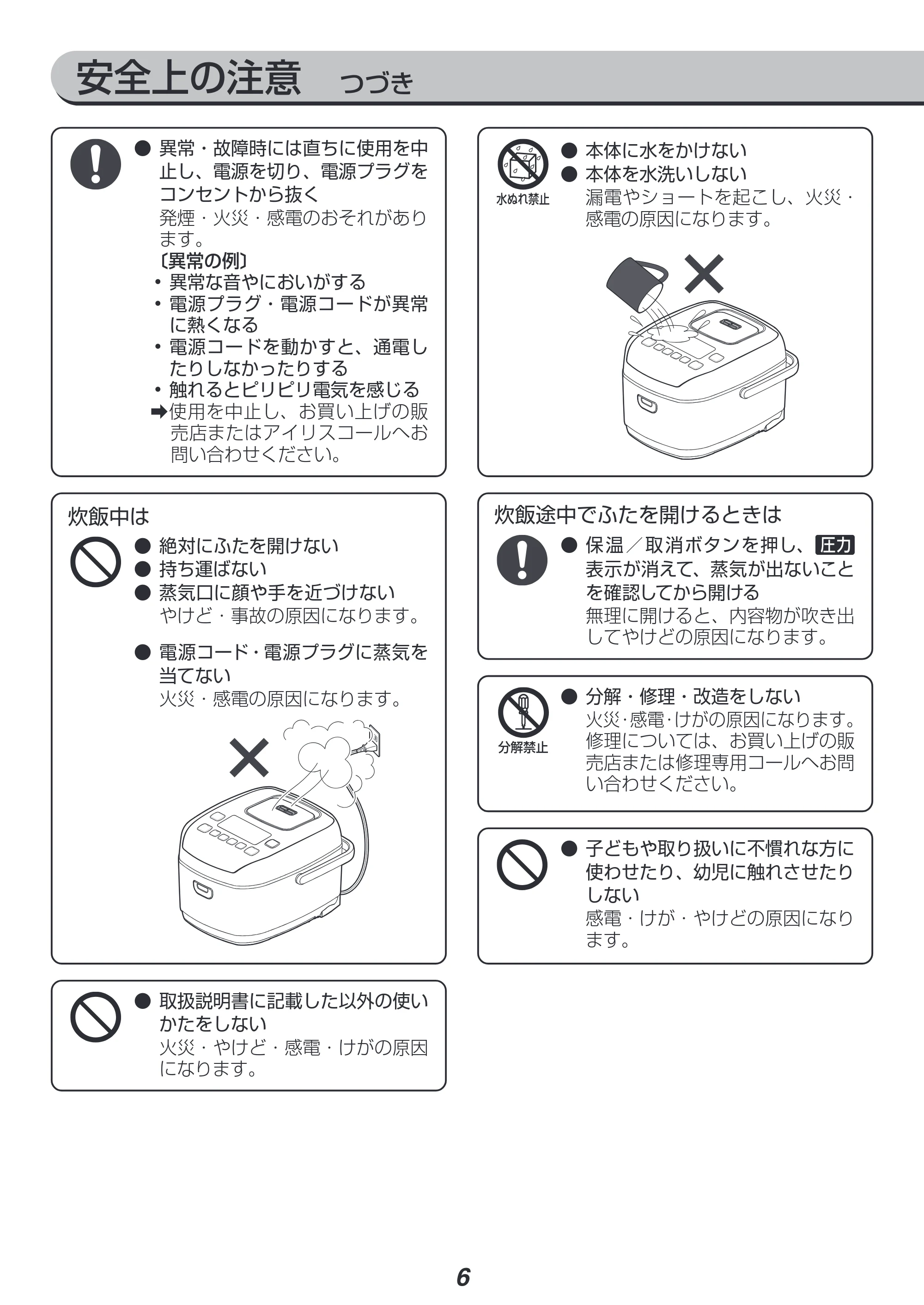 安全上の注意 つづき

• 異常・故障時には直ちに使用を中止し、電源を切り、電源プラグをコンセントから抜く
発煙・火災・感電のおそれがあります。
〔異常の例〕
• 異常な音やにおいがする
• 電源プラグ・電源コードが異常に熱くなる
• 電源コードを動かすと、通電したりしなかったりする
• 触れるとピリピリ電気を感じる
➡使用を中止し、お買い上げの販売店またはアイリスコールへお問い合わせください。

炊飯中は
• 絶対にふたを開けない
• 持ち運ばない
• 蒸気口に顔や手を近づけない
やけど・事故の原因になります。

• 電源コード・電源プラグに蒸気を当てない
火災・感電の原因になります。

• 取扱説明書に記載した以外の使いかたをしない
火災・やけど・感電・けがの原因になります。

水ぬれ禁止
• 本体に水をかけない
• 本体を水洗いしない
漏電やショートを起こし、火災・感電の原因になります。

炊飯途中でふたを開けるときは
• 保温／取消ボタンを押し、圧力表示が消えて、蒸気が出ないことを確認してから開ける
無理に開けると、内容物が吹き出してやけどの原因になります。

分解禁止
• 分解・修理・改造をしない
火災・感電・けがの原因になります。修理については、お買い上げの販売店または修理専用コールへお問い合わせください。

• 子どもや取り扱いに不慣れな方に使わせたり、幼児に触れさせたりしない
感電・けが・やけどの原因になります。

6