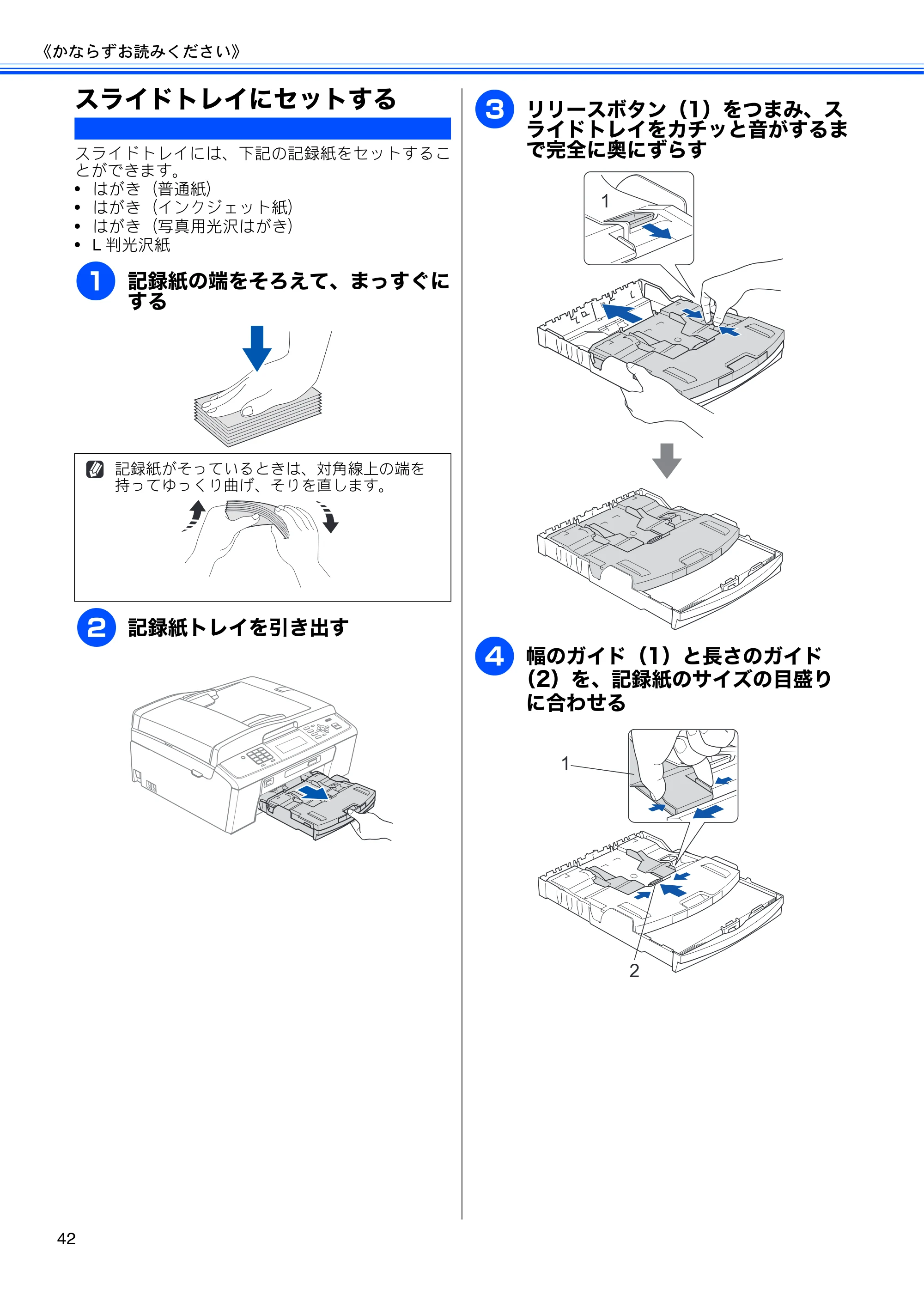 《かならずお読みください》

スライドトレイにセットする

スライドトレイには、下記の記録紙をセットすることができます。

• はがき（普通紙）
• はがき（インクジェット紙）
• はがき（写真用光沢はがき）
• L判光沢紙

1 記録紙の端をそろえて、まっすぐにする

記録紙がそっているときは、対角線上の端を持ってゆっくり曲げ、そりを直します。

2 記録紙トレイを引き出す

3 リリースボタン（1）をつまみ、スライドトレイをカチッと音がするまで完全に奥にずらす

1

4 幅のガイド（1）と長さのガイド（2）を、記録紙のサイズの目盛りに合わせる

1

2

42