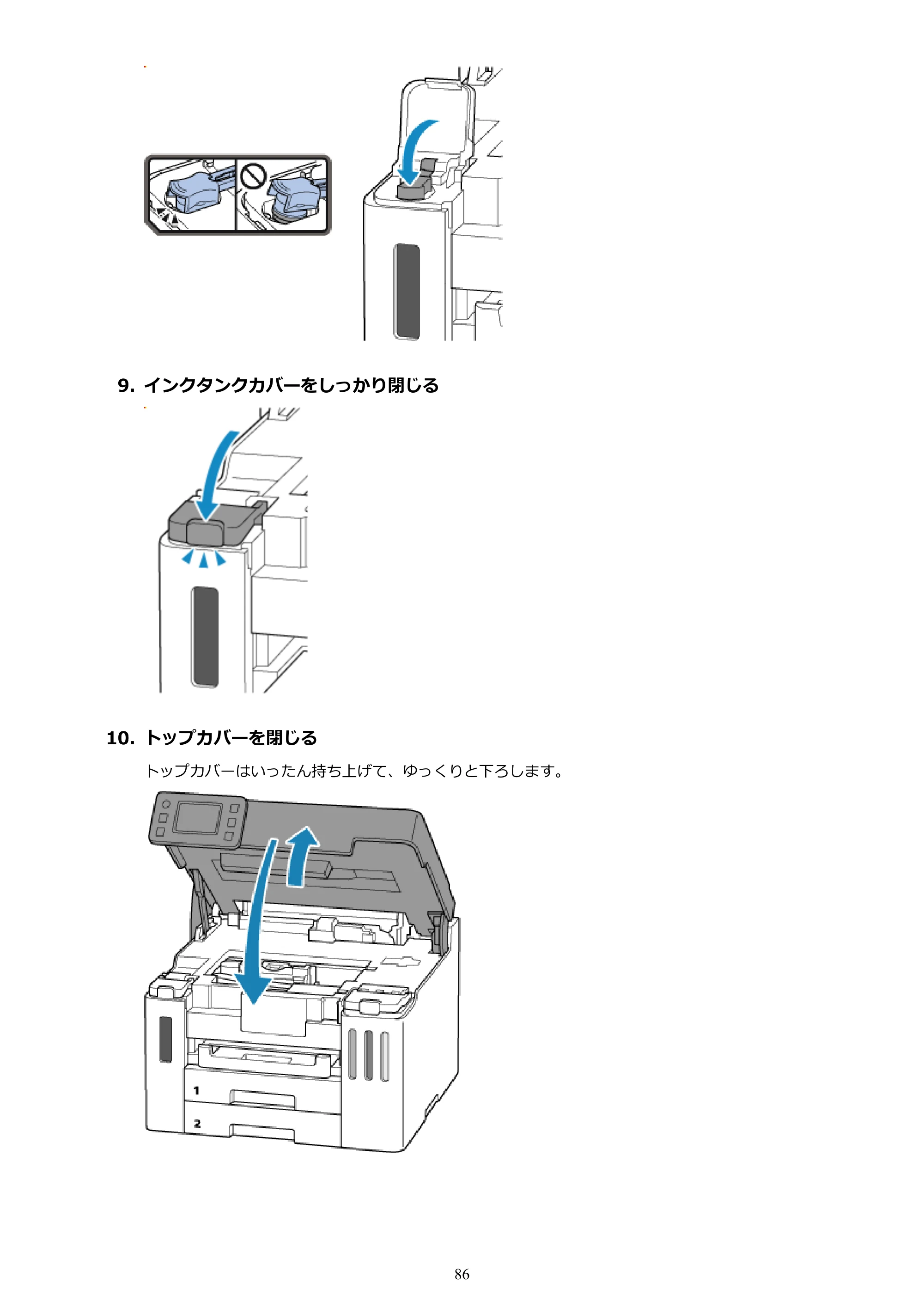 9. インクタンクカバーをしっかり閉じる

10. トップカバーを閉じる

トップカバーはいったん持ち上げて、ゆっくりと下ろします。

1

2

86