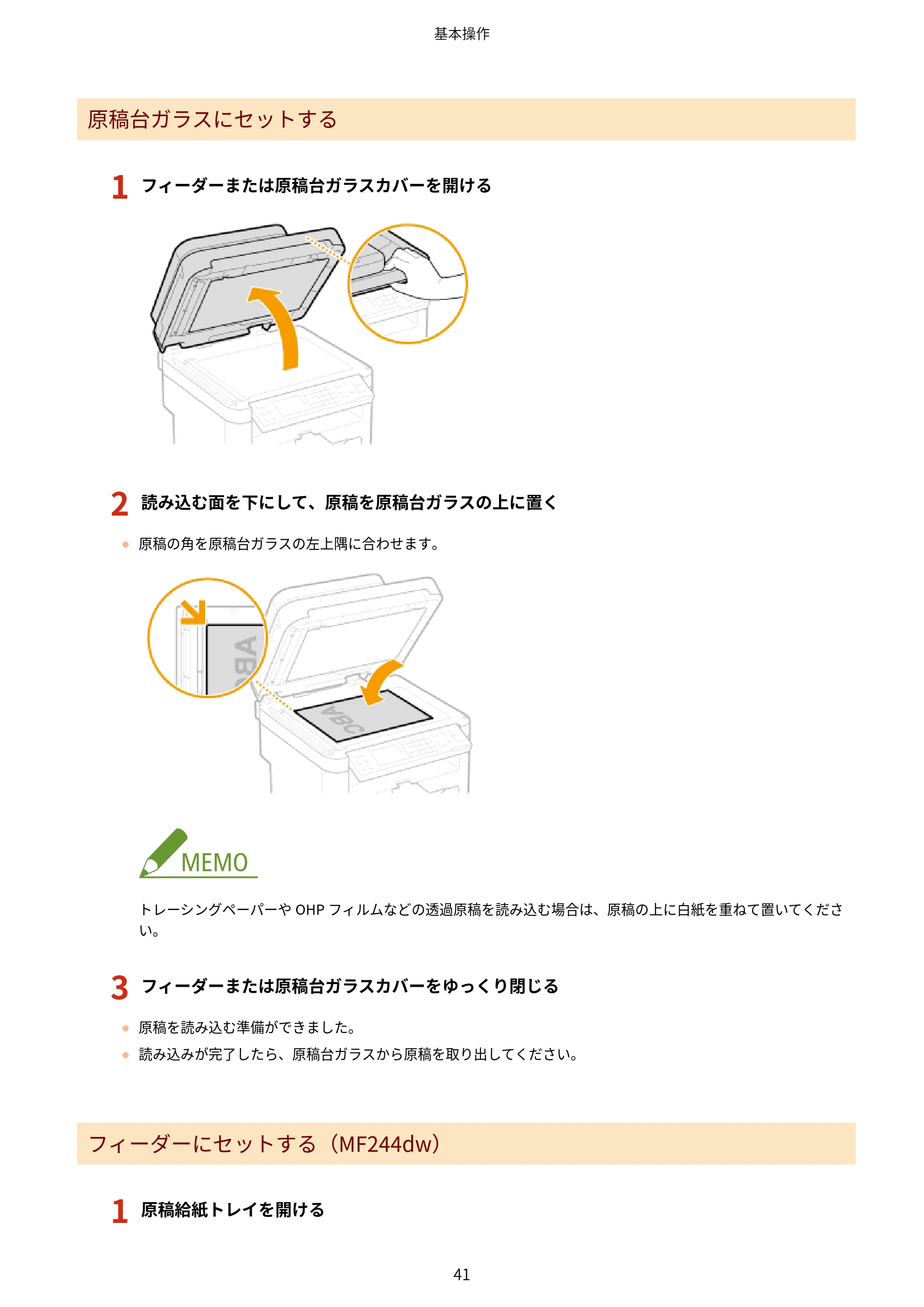 基本操作

原稿台ガラスにセットする

1 フィーダーまたは原稿台ガラスカバーを開ける

2 読み込む面を下にして、原稿を原稿台ガラスの上に置く

● 原稿の角を原稿台ガラスの左上隅に合わせます。

ABC

ABC

MEMO

トレーシングペーパーや OHP フィルムなどの透過原稿を読み込む場合は、原稿の上に白紙を重ねて置いてください。

3 フィーダーまたは原稿台ガラスカバーをゆっくり閉じる

● 原稿を読み込む準備ができました。
● 読み込みが完了したら、原稿台ガラスから原稿を取り出してください。

フィーダーにセットする（MF244dw）

1 原稿給紙トレイを開ける

41